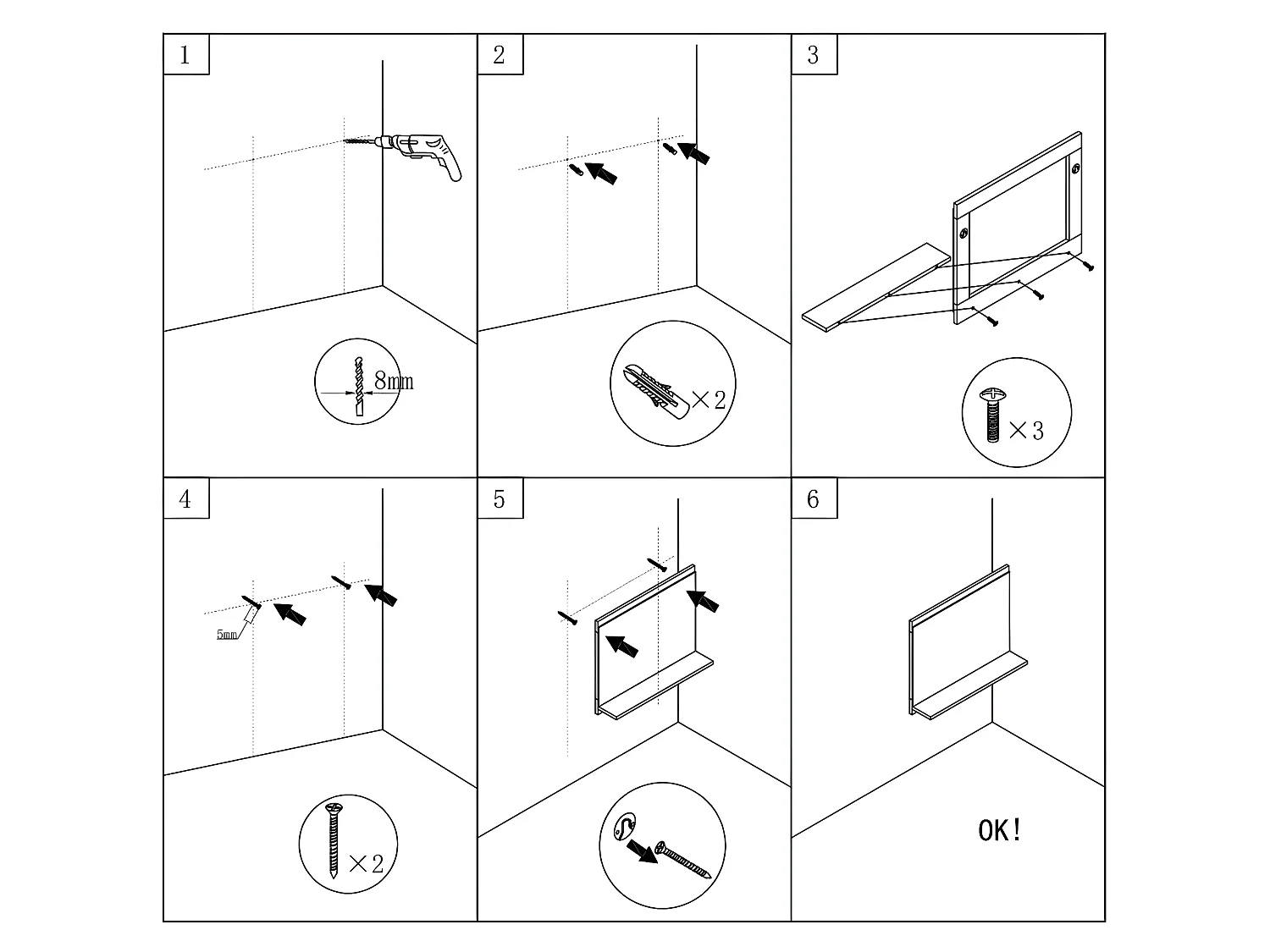 1

8mm

2

×2

3

×3

4

5mm

×2

5

6

OK!