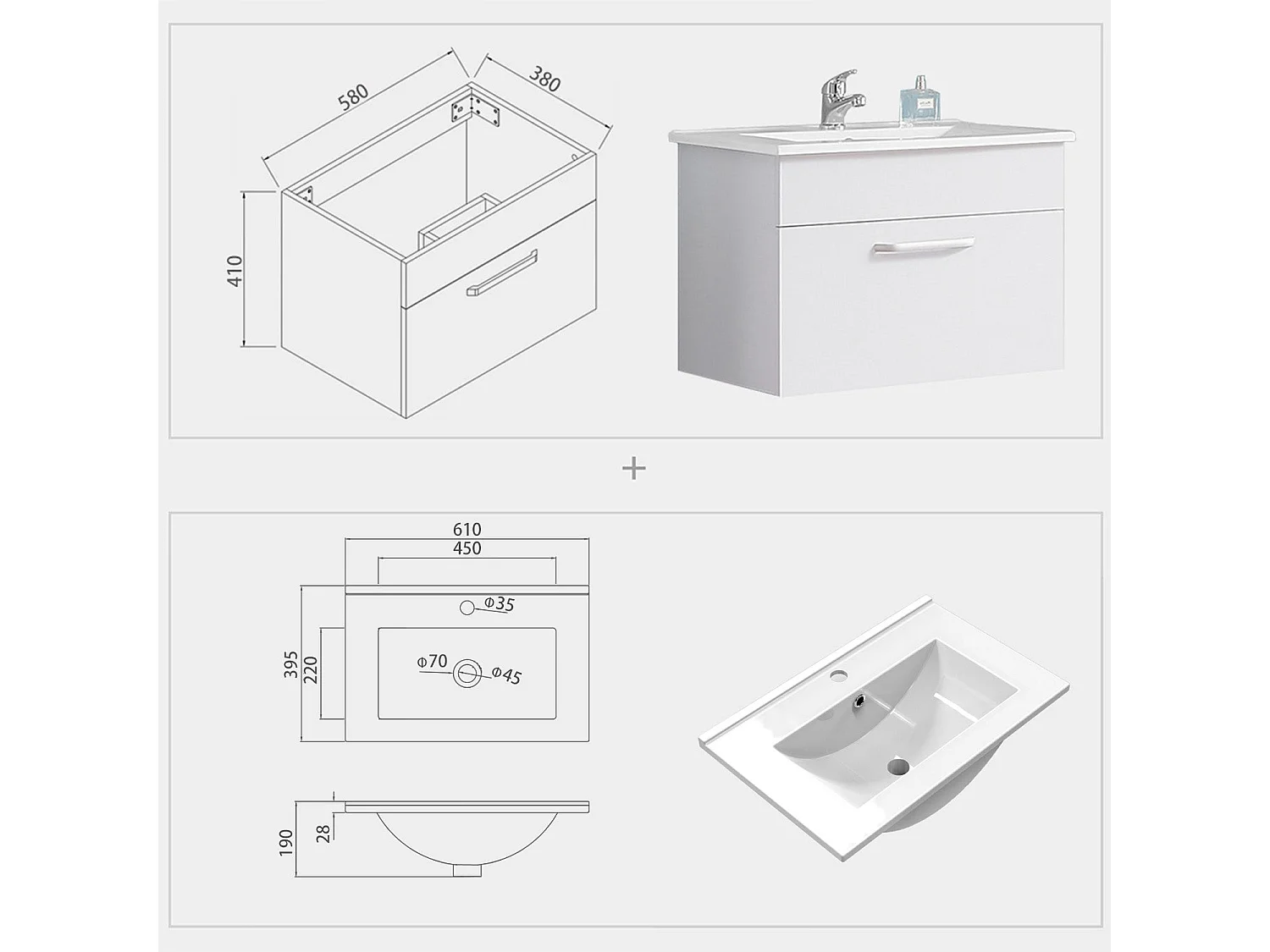 580
380
410

+

610
450
Φ35
395
220
Φ70
Φ45
190
28