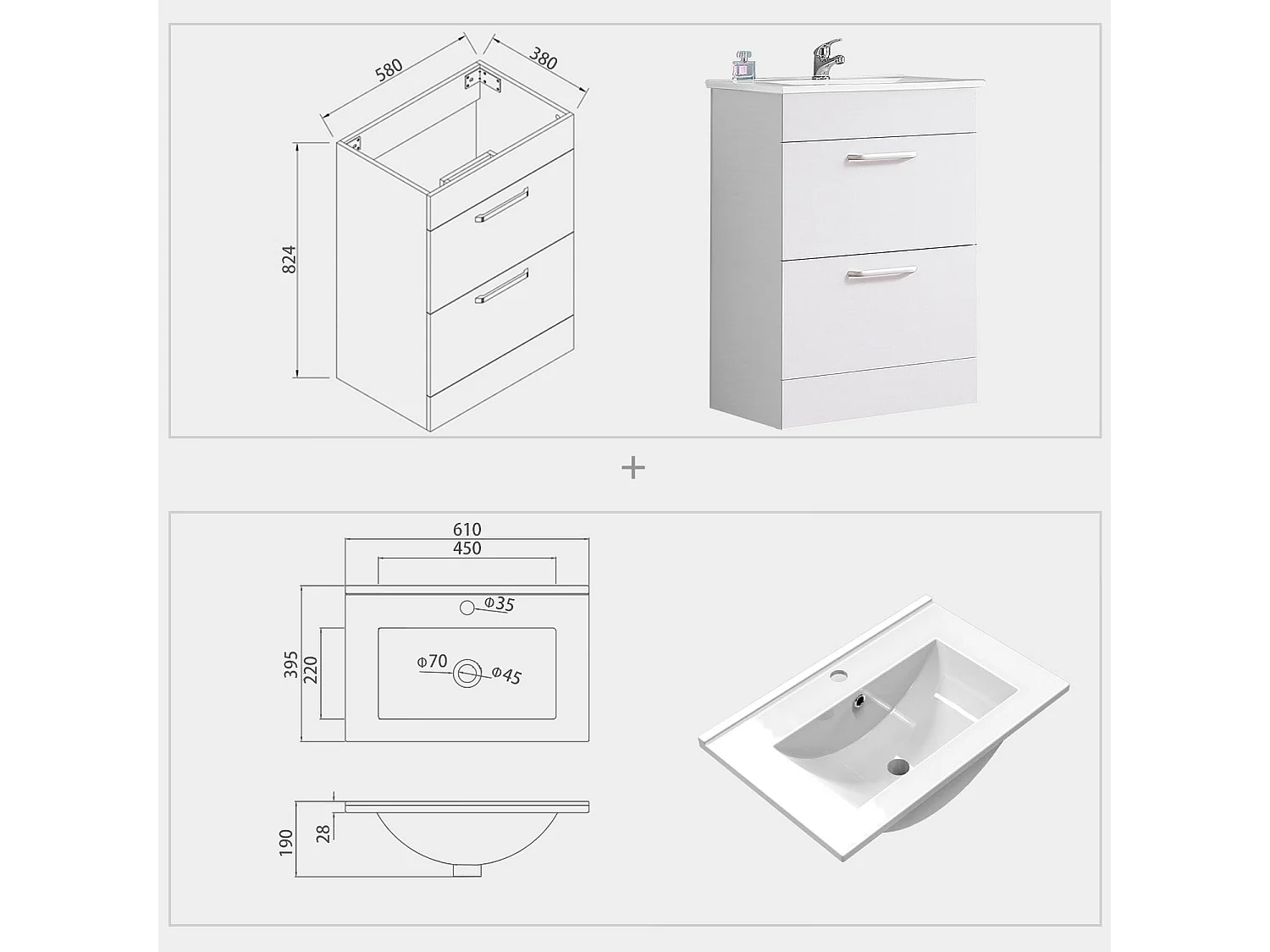 580
380
824

+

610
450
Φ35
395
220
Φ70
Φ45
190
28