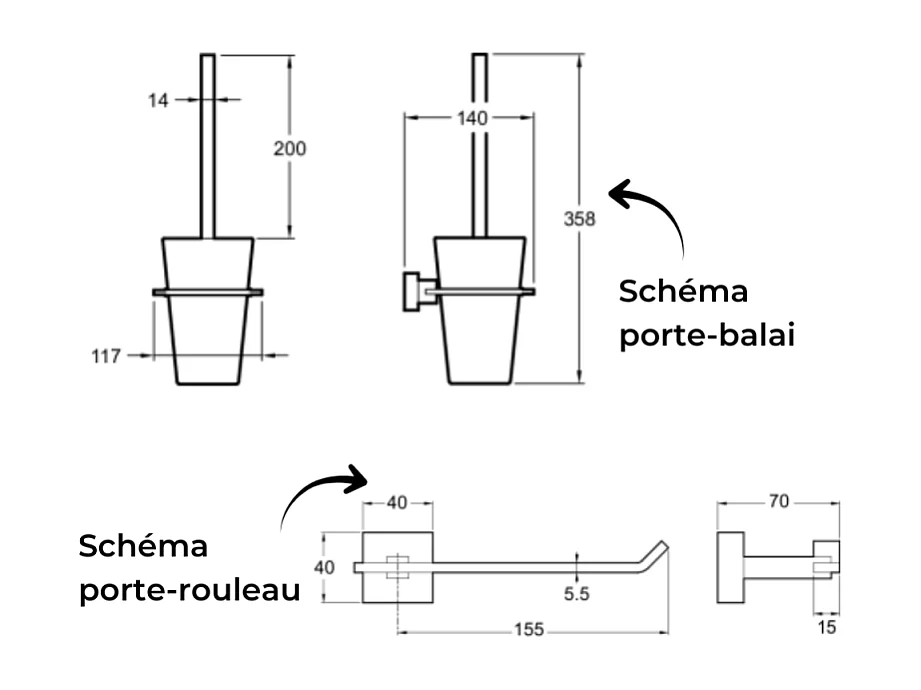 14

200

117

140

358

Schéma porte-balai

Schéma porte-rouleau

40

40

5.5

155

70

15