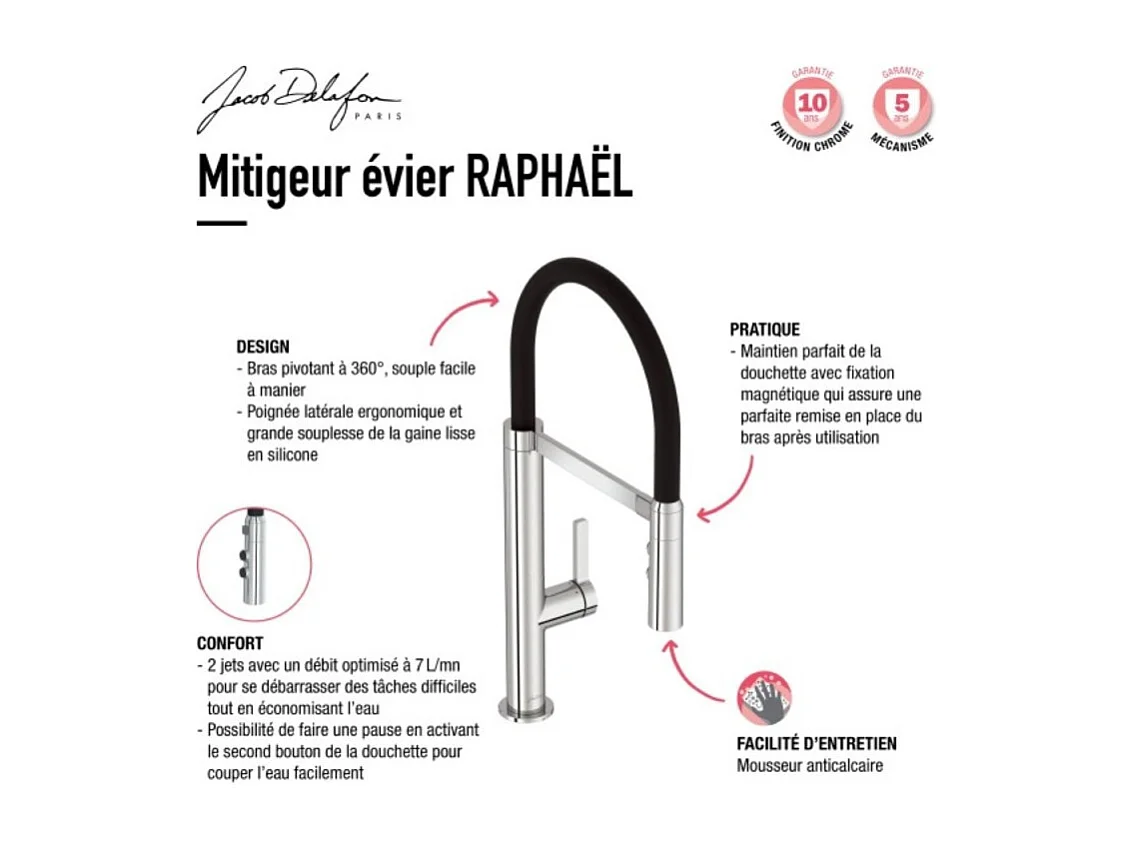 Jacob Delafon
PARIS

GARANTIE
10
ans
FINITION CHROME

GARANTIE
5
ans
MÉCANISME

Mitigeur évier RAPHAËL

DESIGN
- Bras pivotant à 360°, souple facile à manier
- Poignée latérale ergonomique et grande souplesse de la gaine lisse en silicone

PRATIQUE
- Maintien parfait de la douchette avec fixation magnétique qui assure une parfaite remise en place du bras après utilisation

CONFORT
- 2 jets avec un débit optimisé à 7 L/mn pour se débarrasser des tâches difficiles tout en économisant l'eau
- Possibilité de faire une pause en activant le second bouton de la douchette pour couper l'eau facilement

FACILITÉ D'ENTRETIEN
Mousseur anticalcaire