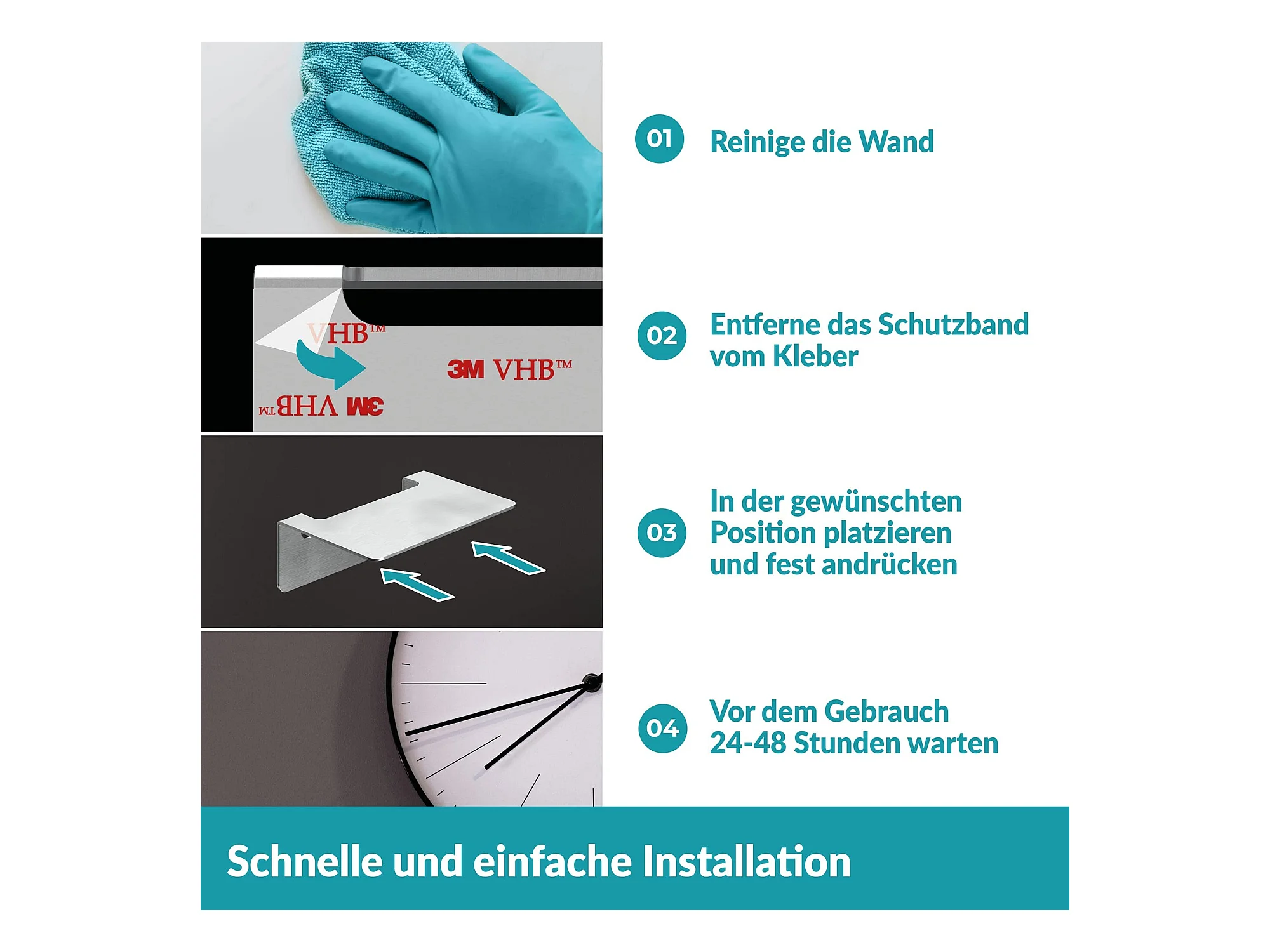 01 Reinige die Wand

VHB™

3M VHB™

3M VHB™

02 Entferne das Schutzband vom Kleber

03 In der gewünschten Position platzieren und fest andrücken

04 Vor dem Gebrauch 24-48 Stunden warten

Schnelle und einfache Installation