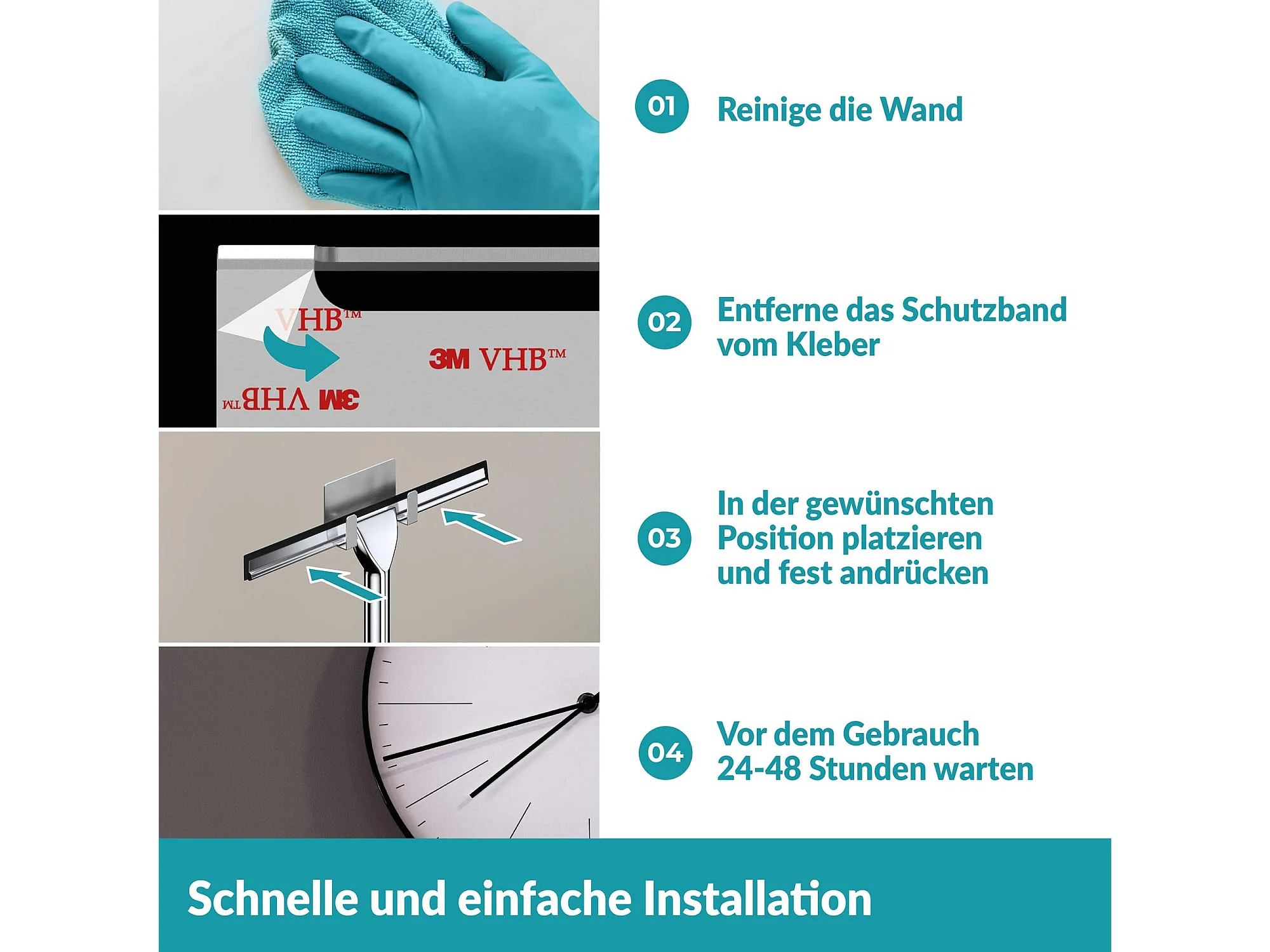 01 Reinige die Wand

VHB™

3M VHB™

3M VHB™

02 Entferne das Schutzband vom Kleber

03 In der gewünschten Position platzieren und fest andrücken

04 Vor dem Gebrauch 24-48 Stunden warten

Schnelle und einfache Installation