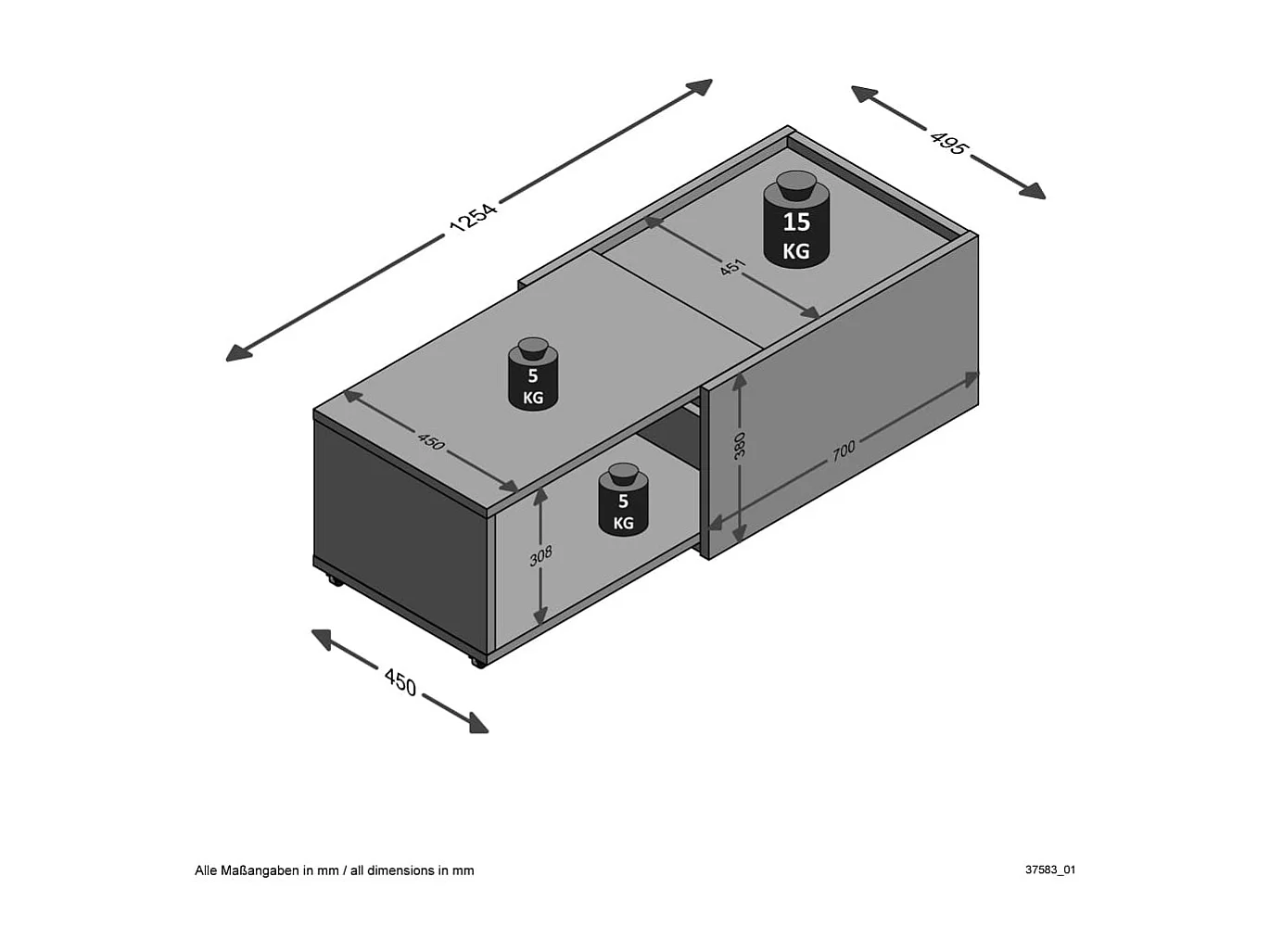 1254

495

15
KG

451

5
KG

450

380

700

5
KG

308

450

Alle Maßangaben in mm / all dimensions in mm

37583_01