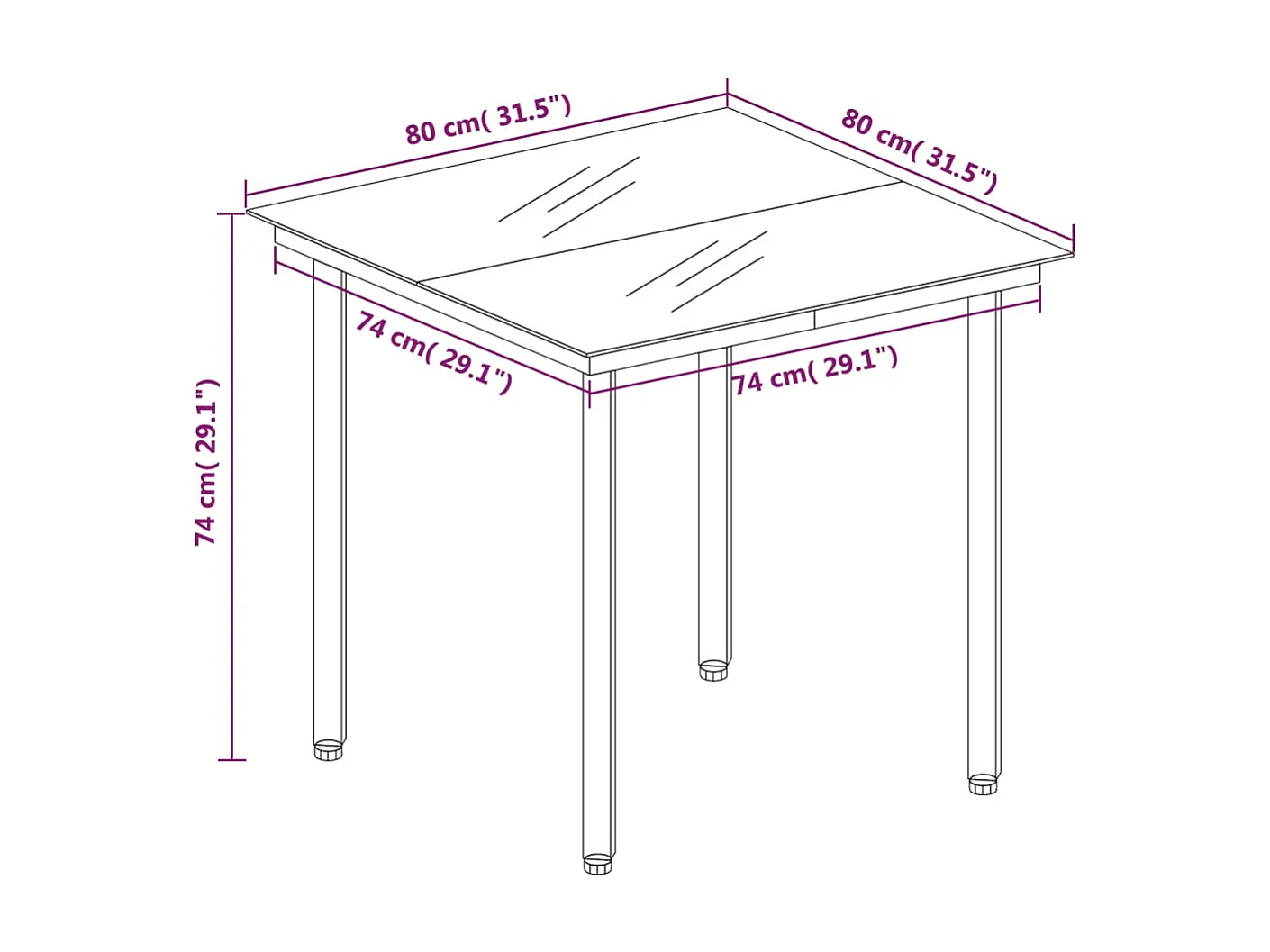 80 cm( 31.5")

80 cm( 31.5")

74 cm( 29.1")

74 cm( 29.1")

74 cm( 29.1")