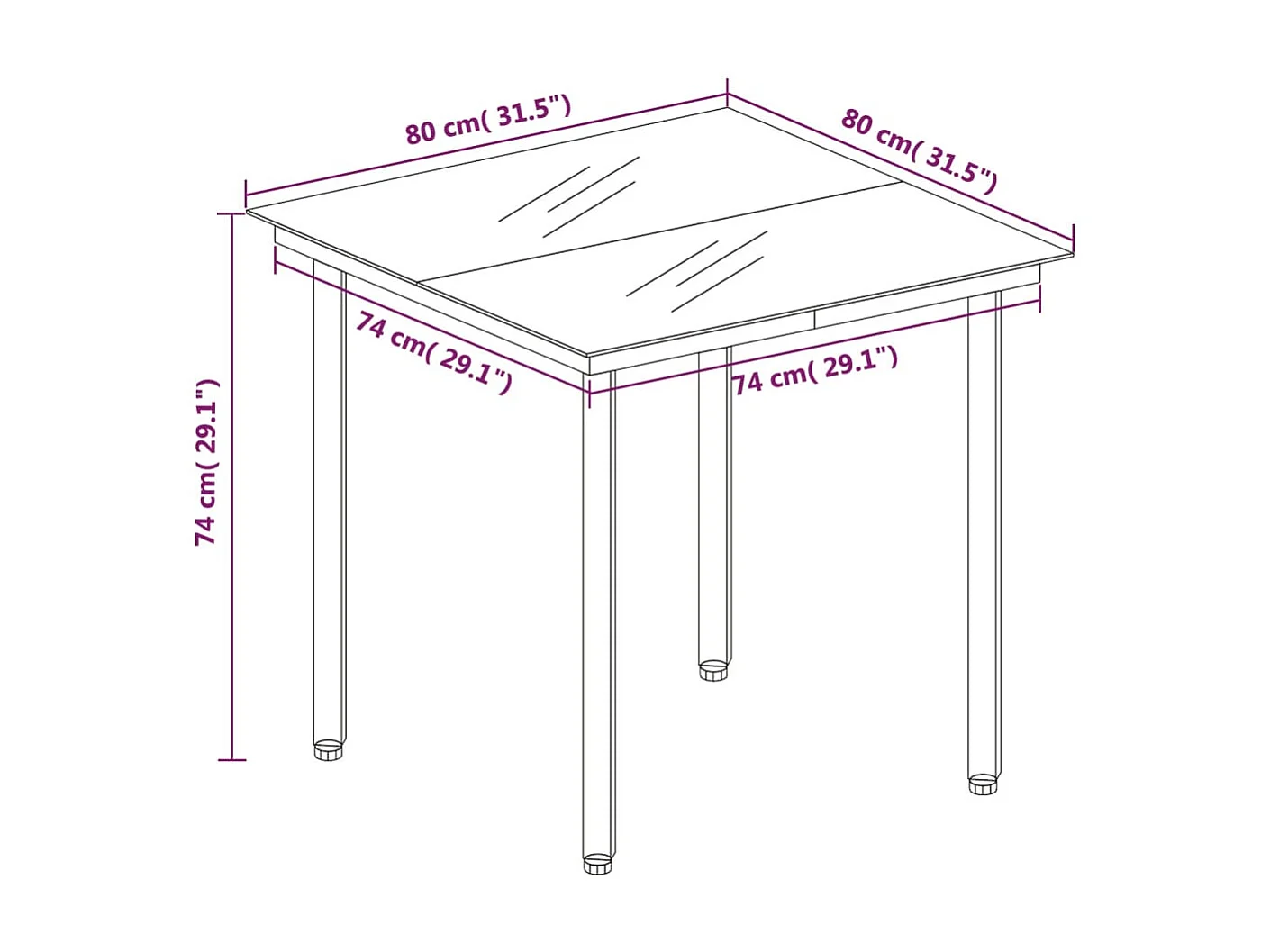 80 cm( 31.5")

80 cm( 31.5")

74 cm( 29.1")

74 cm( 29.1")

74 cm( 29.1")