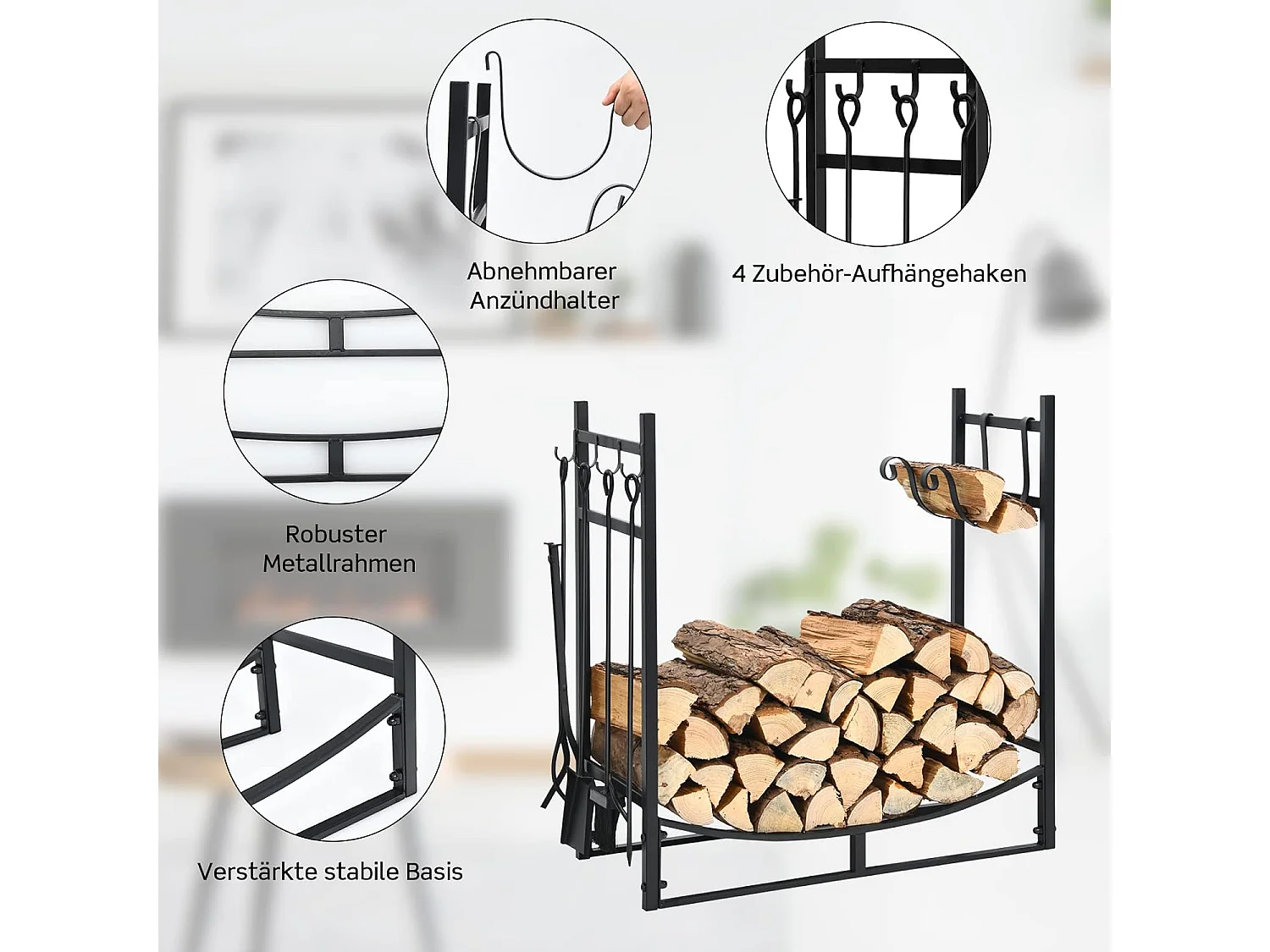 Abnehmbarer Anzündhalter

4 Zubehör-Aufhängehaken

Robuster Metallrahmen

Verstärkte stabile Basis