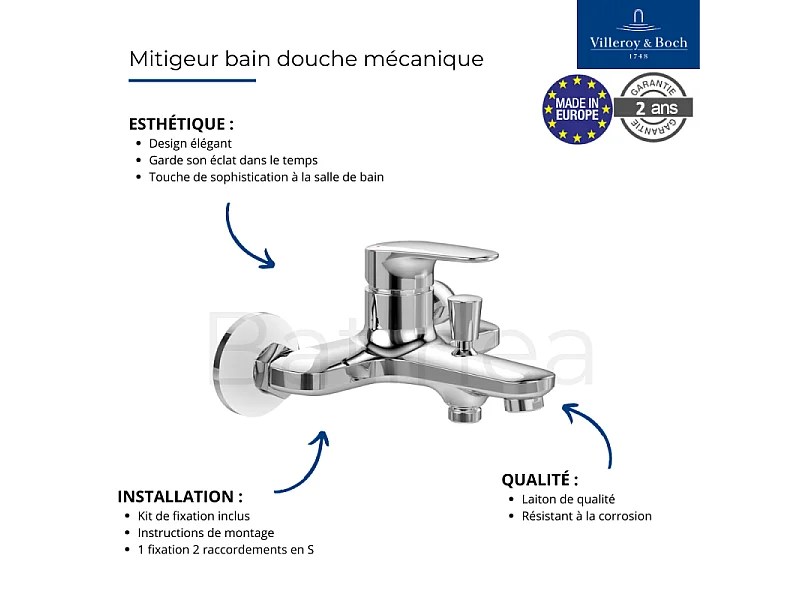 Mitigeur bain douche mécanique

Villeroy & Boch
1748

MADE IN EUROPE

GARANTIE
2 ans
GARANTIE

ESTHÉTIQUE :
• Design élégant
• Garde son éclat dans le temps
• Touche de sophistication à la salle de bain

Bathea

INSTALLATION :
• Kit de fixation inclus
• Instructions de montage
• 1 fixation 2 raccordements en S

QUALITÉ :
• Laiton de qualité
• Résistant à la corrosion