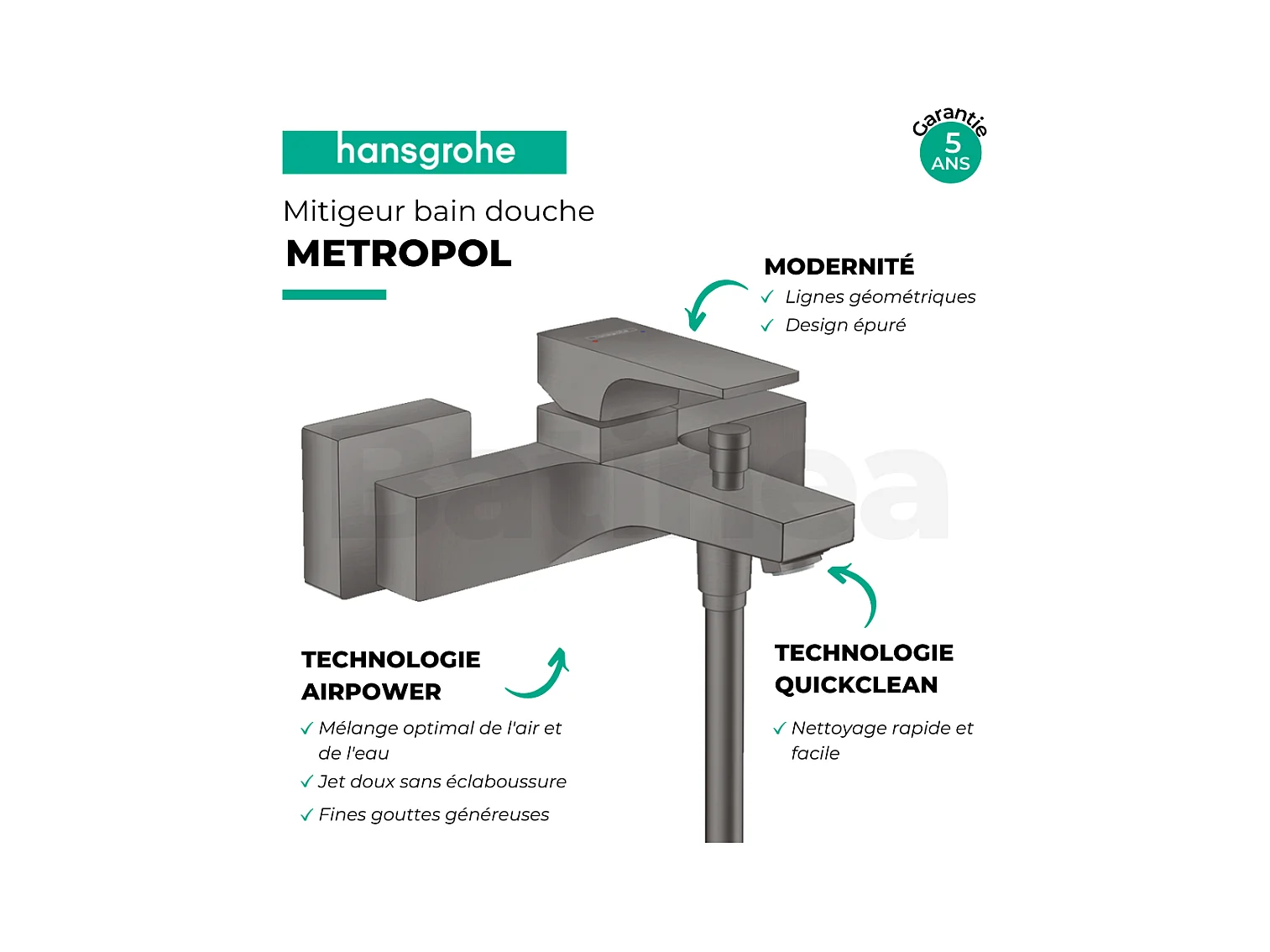 hansgrohe

Garantie 5 ANS

Mitigeur bain douche
METROPOL

MODERNITÉ
✓ Lignes géométriques
✓ Design épuré

TECHNOLOGIE AIRPOWER
✓ Mélange optimal de l'air et de l'eau
✓ Jet doux sans éclaboussure
✓ Fines gouttes généreuses

TECHNOLOGIE QUICKCLEAN
✓ Nettoyage rapide et facile