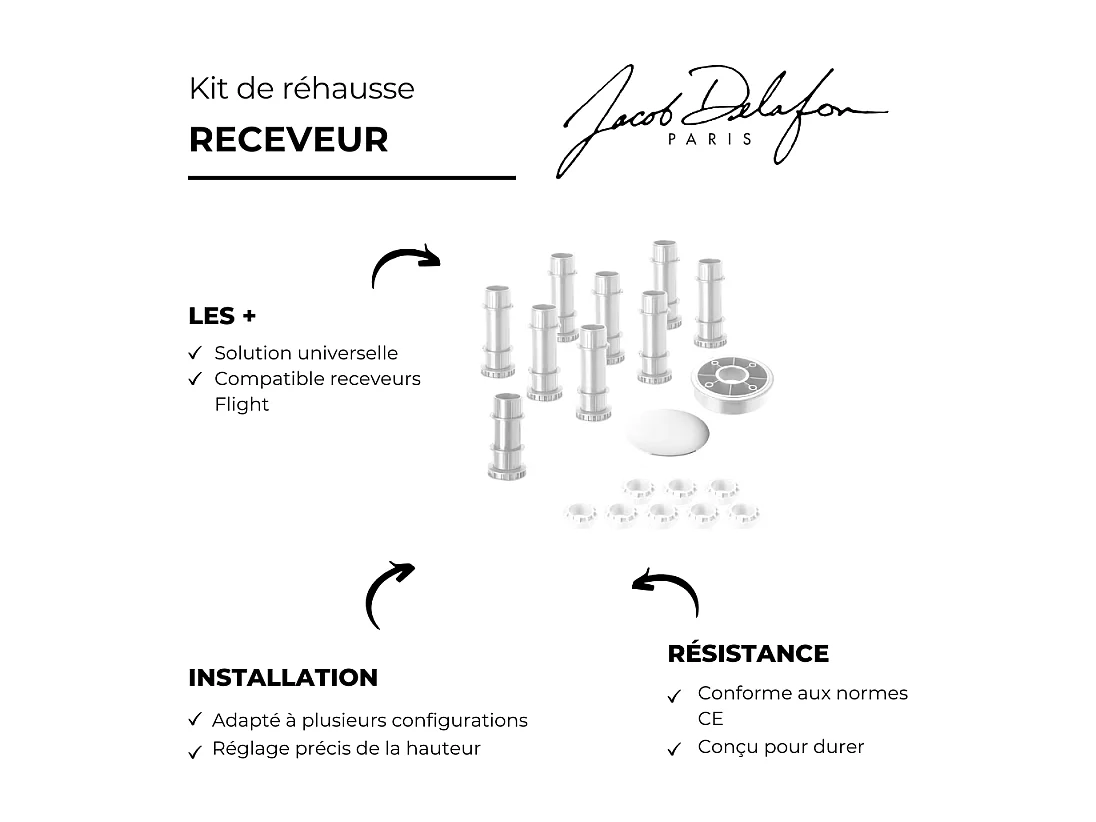 Kit de réhausse
RECEVEUR

Jacob Delafon
PARIS

LES +
✓ Solution universelle
✓ Compatible receveurs Flight

INSTALLATION
✓ Adapté à plusieurs configurations
✓ Réglage précis de la hauteur

RÉSISTANCE
✓ Conforme aux normes CE
✓ Conçu pour durer