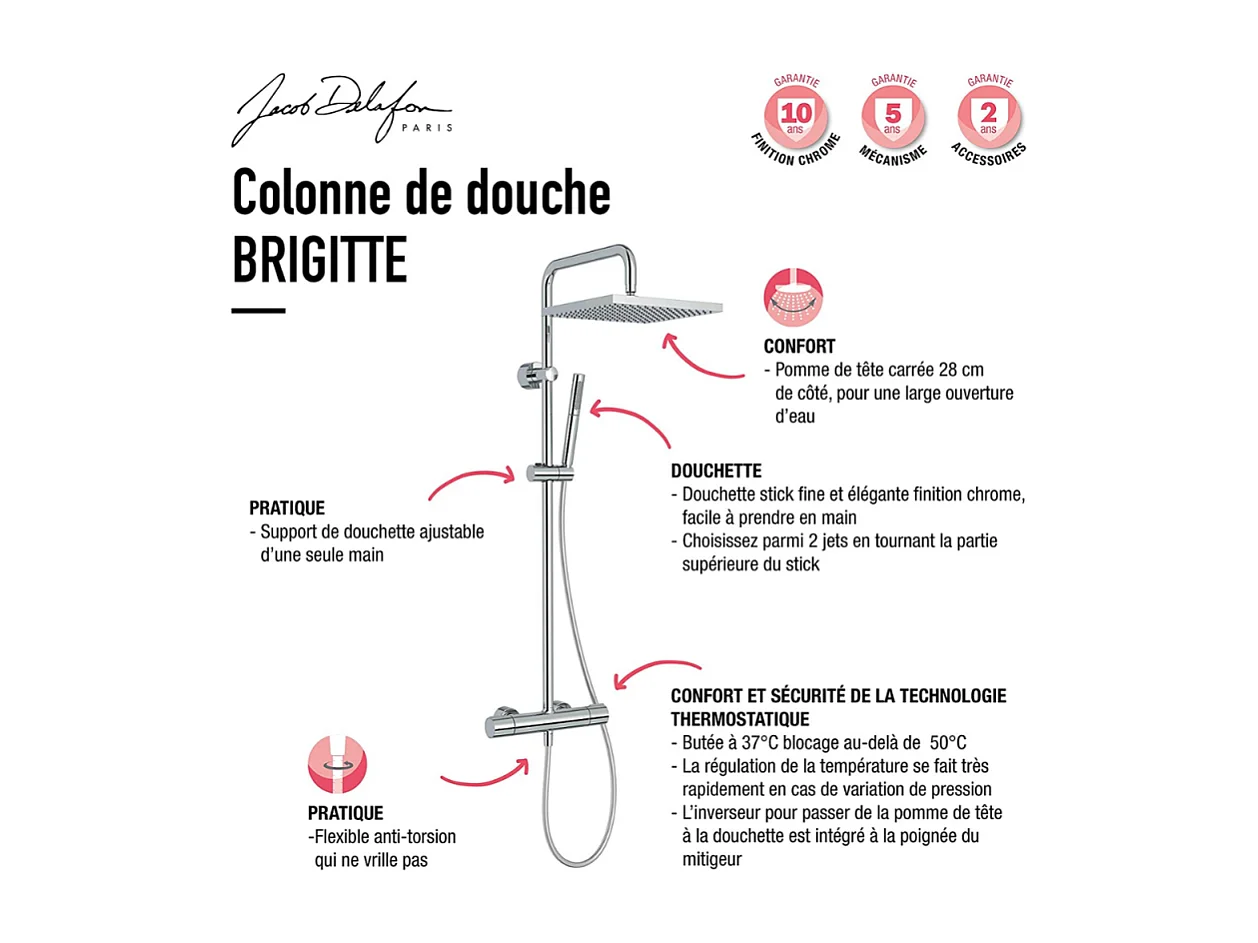 Jacob Delafon
PARIS

GARANTIE
10
ans
FINITION CHROME

GARANTIE
5
ans
MÉCANISME

GARANTIE
2
ans
ACCESSOIRES

Colonne de douche
BRIGITTE

CONFORT
- Pomme de tête carrée 28 cm de côté, pour une large ouverture d'eau

DOUCHETTE
- Douchette stick fine et élégante finition chrome, facile à prendre en main
- Choisissez parmi 2 jets en tournant la partie supérieure du stick

PRATIQUE
- Support de douchette ajustable d'une seule main

CONFORT ET SÉCURITÉ DE LA TECHNOLOGIE THERMOSTATIQUE
- Butée à 37°C blocage au-delà de 50°C
- La régulation de la température se fait très rapidement en cas de variation de pression
- L'inverseur pour passer de la pomme de tête à la douchette est intégré à la poignée du mitigeur

PRATIQUE
-Flexible anti-torsion qui ne vrille pas