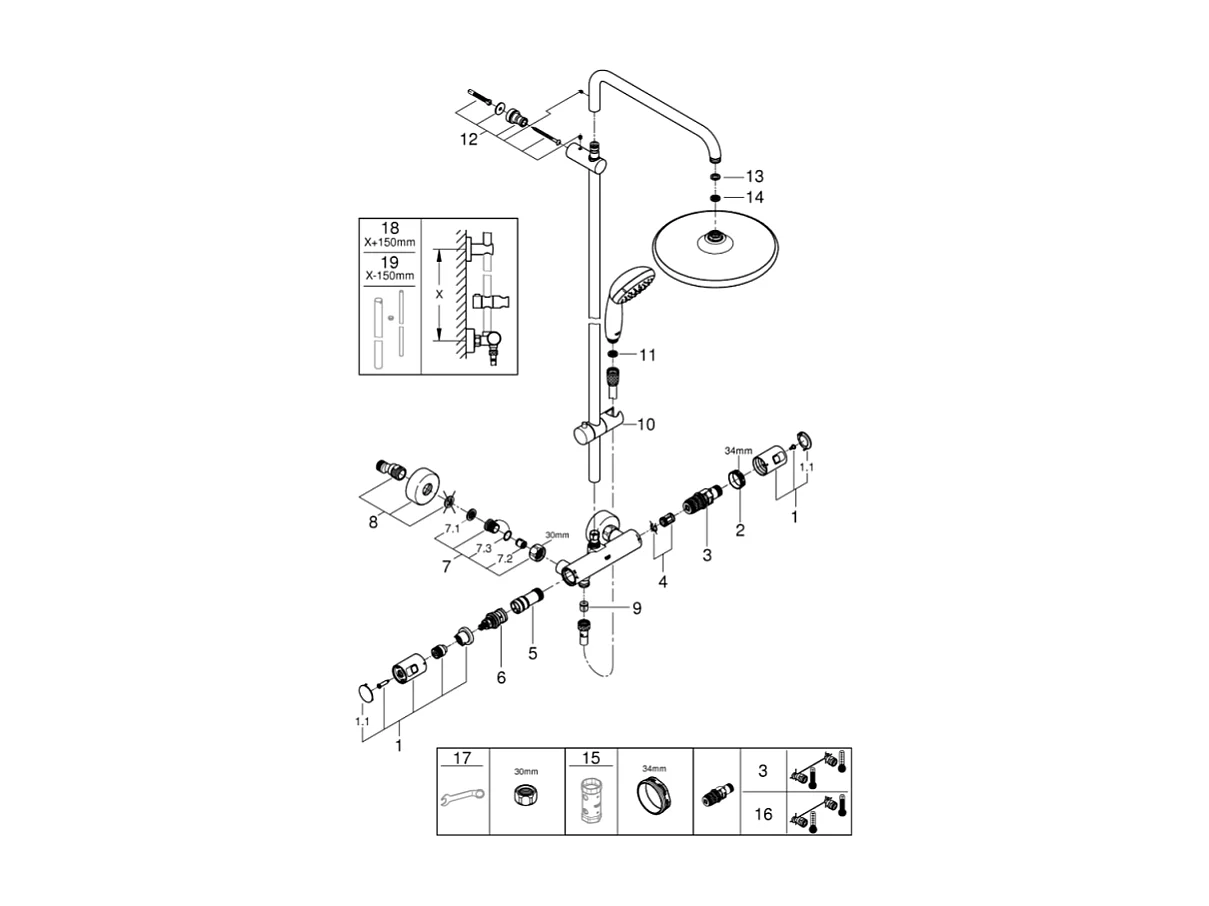 12
13
14
18
X+150mm
19
X-150mm
X
11
10
34mm
1.1
1
2
3
4
8
7.1
7.3
7.2
7
30mm
9
5
6
1.1
1
17
30mm
15
34mm
3
16