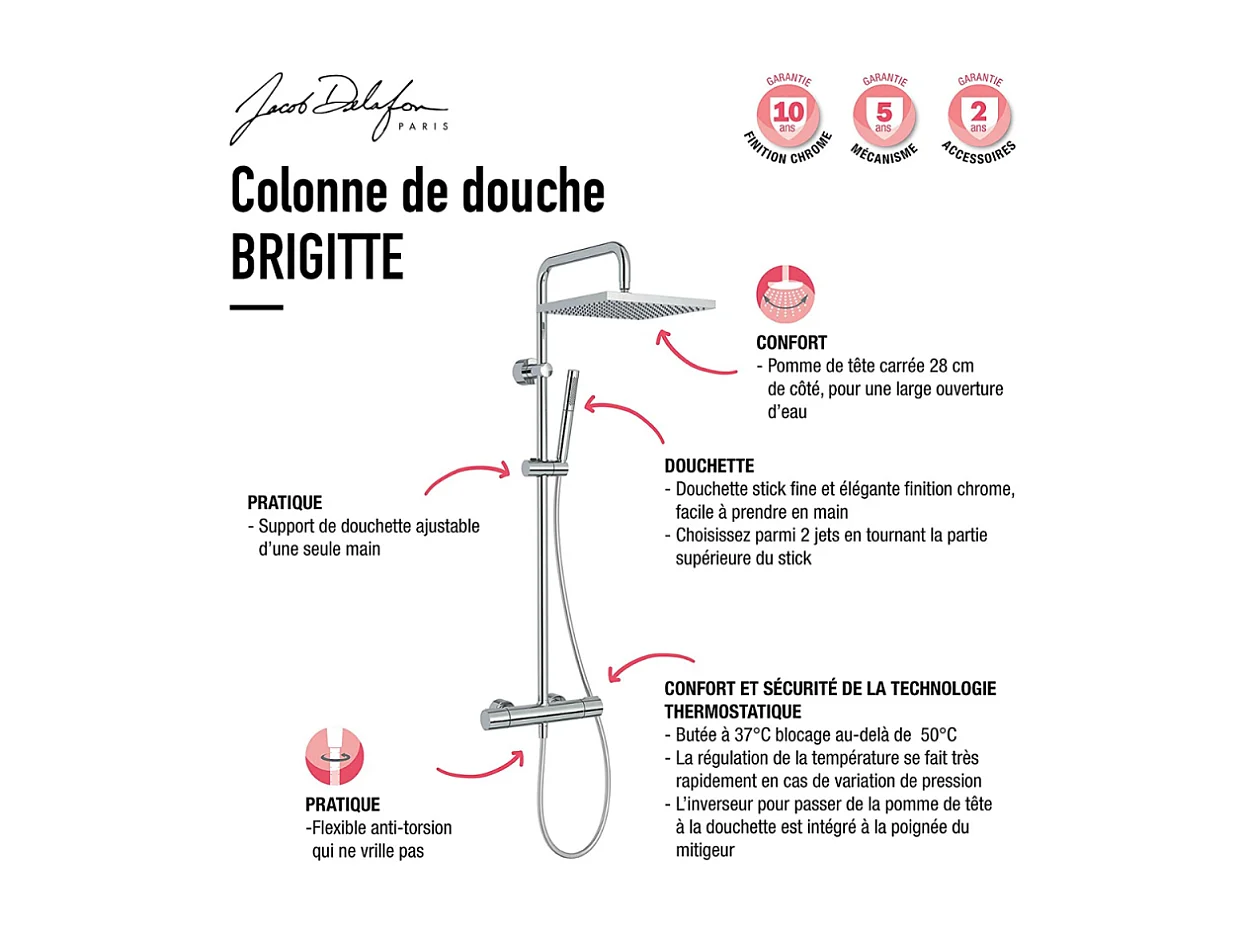 Jacob Delafon
PARIS

GARANTIE 10 ans FINITION CHROME
GARANTIE 5 ans MÉCANISME
GARANTIE 2 ans ACCESSOIRES

Colonne de douche BRIGITTE

CONFORT
- Pomme de tête carrée 28 cm de côté, pour une large ouverture d'eau

DOUCHETTE
- Douchette stick fine et élégante finition chrome, facile à prendre en main
- Choisissez parmi 2 jets en tournant la partie supérieure du stick

PRATIQUE
- Support de douchette ajustable d'une seule main

CONFORT ET SÉCURITÉ DE LA TECHNOLOGIE THERMOSTATIQUE
- Butée à 37°C blocage au-delà de 50°C
- La régulation de la température se fait très rapidement en cas de variation de pression
- L'inverseur pour passer de la pomme de tête à la douchette est intégré à la poignée du mitigeur

PRATIQUE
-Flexible anti-torsion qui ne vrille pas