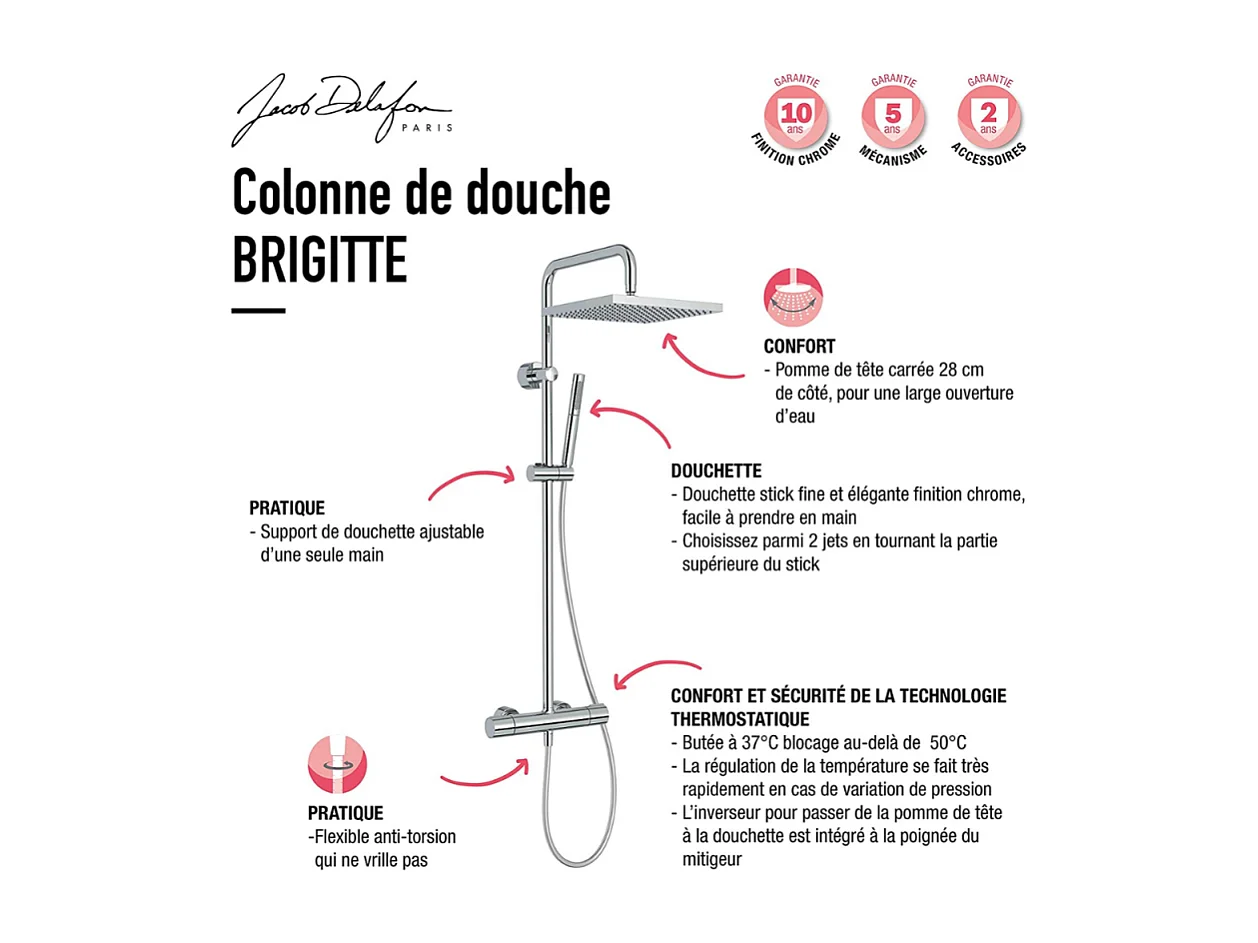 Jacob Delafon
PARIS

GARANTIE
10 ans
FINITION CHROME

GARANTIE
5 ans
MÉCANISME

GARANTIE
2 ans
ACCESSOIRES

Colonne de douche
BRIGITTE

CONFORT
- Pomme de tête carrée 28 cm de côté, pour une large ouverture d'eau

DOUCHETTE
- Douchette stick fine et élégante finition chrome, facile à prendre en main
- Choisissez parmi 2 jets en tournant la partie supérieure du stick

PRATIQUE
- Support de douchette ajustable d'une seule main

CONFORT ET SÉCURITÉ DE LA TECHNOLOGIE THERMOSTATIQUE
- Butée à 37°C blocage au-delà de 50°C
- La régulation de la température se fait très rapidement en cas de variation de pression
- L'inverseur pour passer de la pomme de tête à la douchette est intégré à la poignée du mitigeur

PRATIQUE
-Flexible anti-torsion qui ne vrille pas