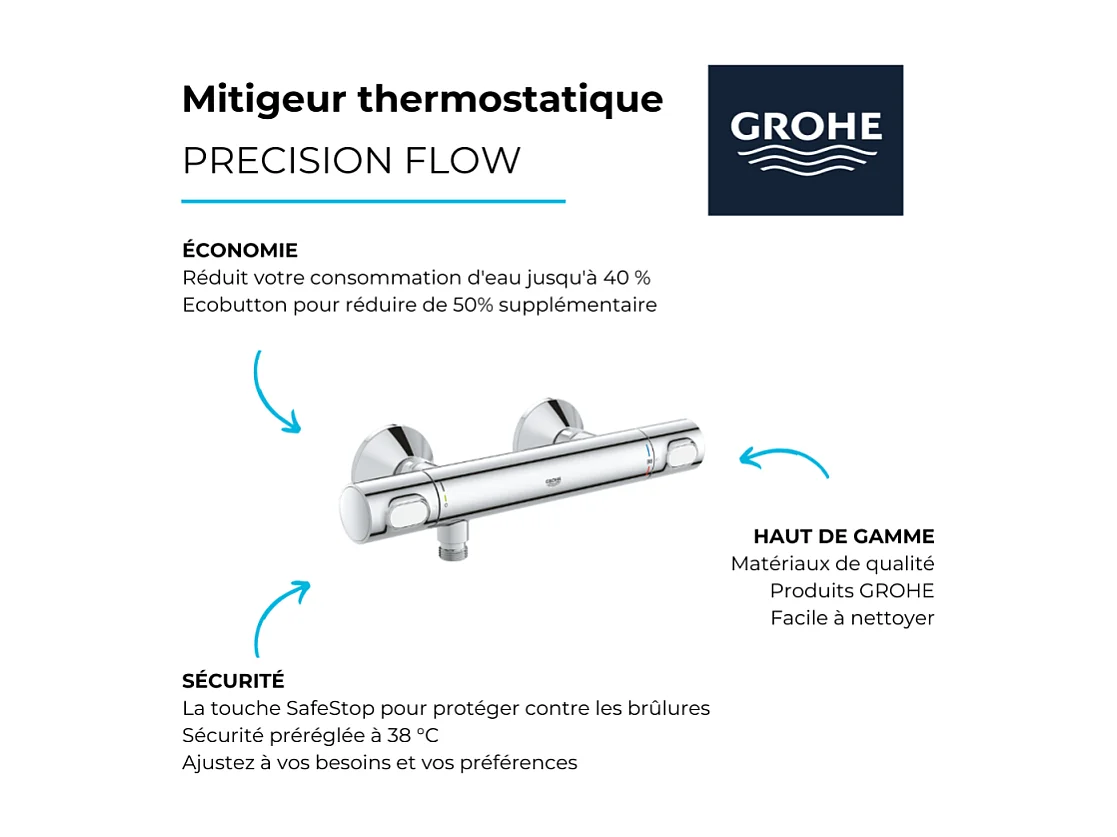 Mitigeur thermostatique
PRECISION FLOW

GROHE

ÉCONOMIE
Réduit votre consommation d'eau jusqu'à 40 %
Ecobutton pour réduire de 50% supplémentaire

GROHE

HAUT DE GAMME
Matériaux de qualité
Produits GROHE
Facile à nettoyer

SÉCURITÉ
La touche SafeStop pour protéger contre les brûlures
Sécurité préréglée à 38 °C
Ajustez à vos besoins et vos préférences