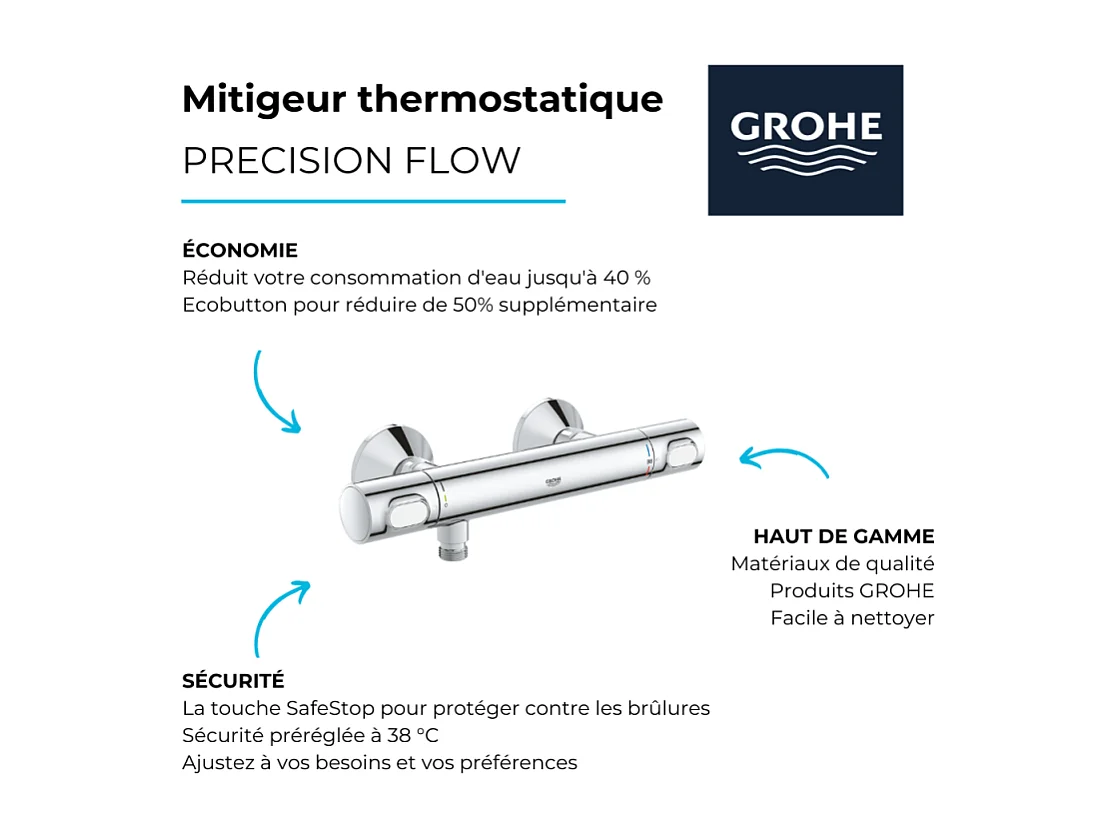 Mitigeur thermostatique
PRECISION FLOW

GROHE

ÉCONOMIE
Réduit votre consommation d'eau jusqu'à 40 %
Ecobutton pour réduire de 50% supplémentaire

GROHE

HAUT DE GAMME
Matériaux de qualité
Produits GROHE
Facile à nettoyer

SÉCURITÉ
La touche SafeStop pour protéger contre les brûlures
Sécurité préréglée à 38 °C
Ajustez à vos besoins et vos préférences