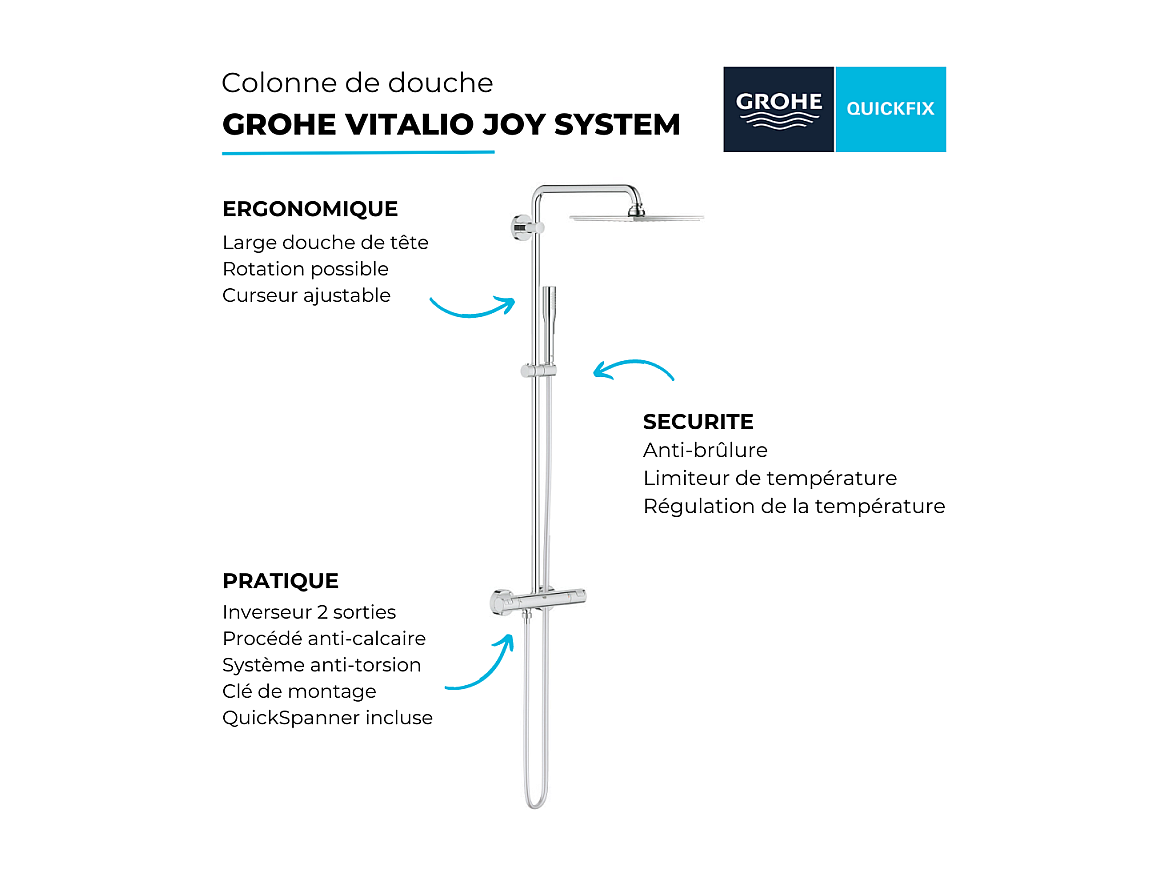 Colonne de douche
GROHE VITALIO JOY SYSTEM

GROHE QUICKFIX

ERGONOMIQUE
Large douche de tête
Rotation possible
Curseur ajustable

SECURITE
Anti-brûlure
Limiteur de température
Régulation de la température

PRATIQUE
Inverseur 2 sorties
Procédé anti-calcaire
Système anti-torsion
Clé de montage
QuickSpanner incluse