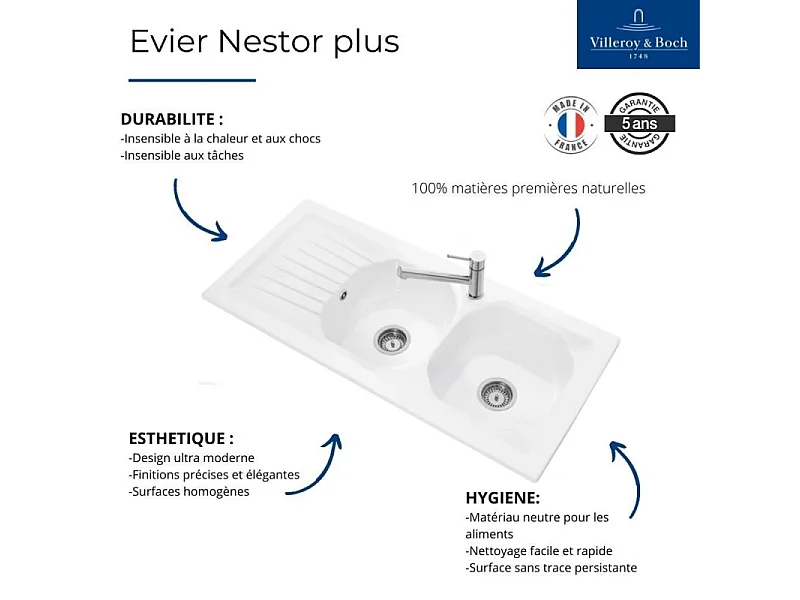 Evier Nestor plus

Villeroy & Boch
1748

MADE IN FRANCE

GARANTIE 5 ans GARANTIE

DURABILITE :
-Insensible à la chaleur et aux chocs
-Insensible aux tâches

100% matières premières naturelles

ESTHETIQUE :
-Design ultra moderne
-Finitions précises et élégantes
-Surfaces homogènes

HYGIENE:
-Matériau neutre pour les aliments
-Nettoyage facile et rapide
-Surface sans trace persistante