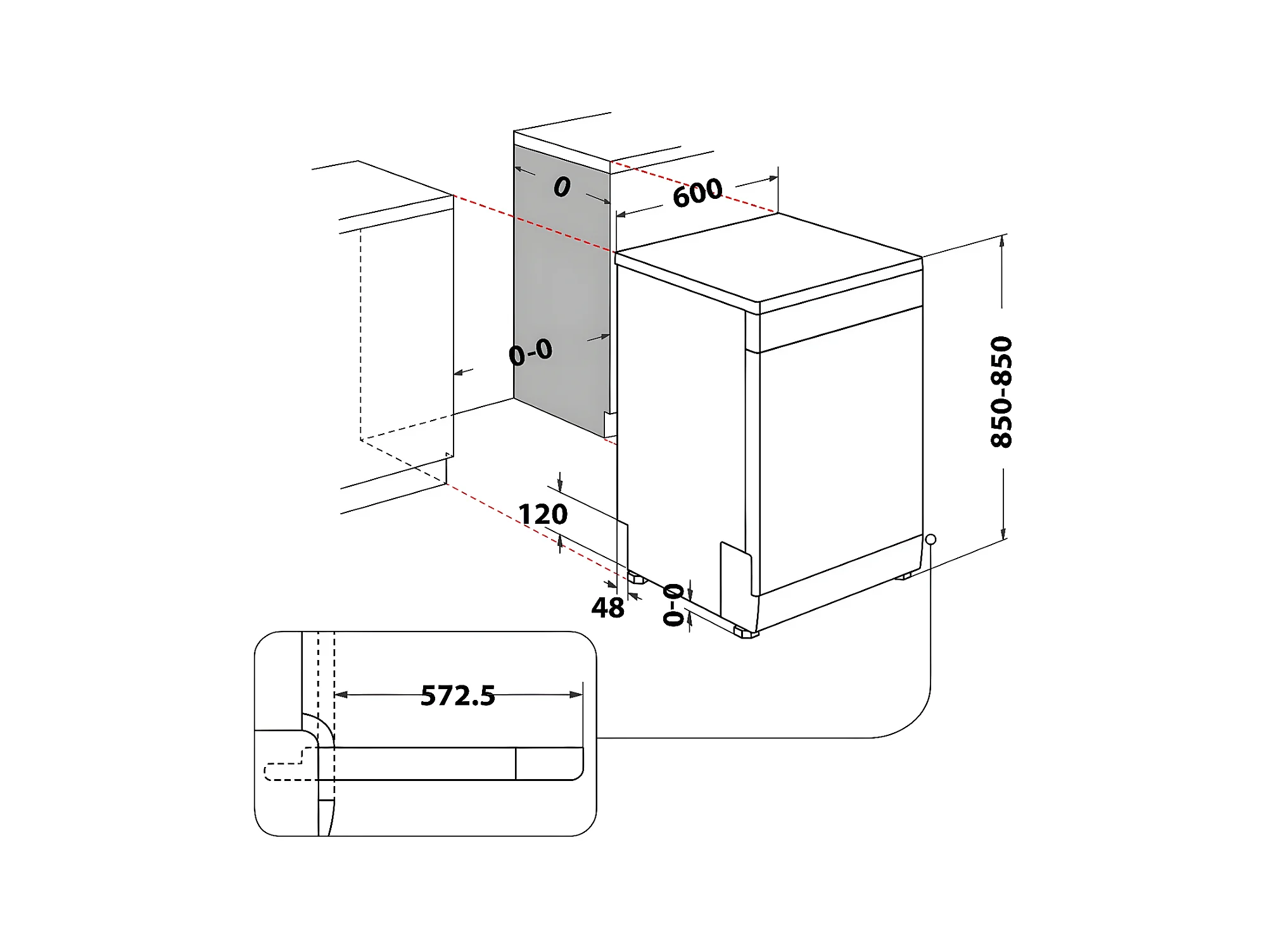 0
600
0-0
850-850
120
48
0-0
572.5