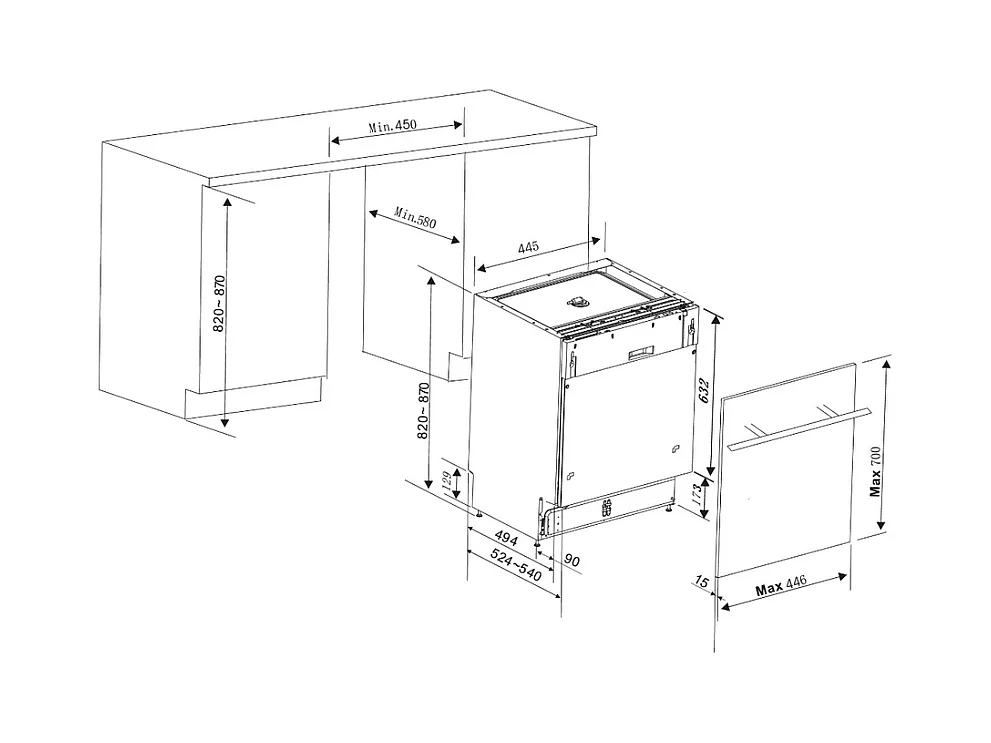 Min.450
Min.580
820~870
445
820~870
632
129
173
494
524~540
90
Max 700
15
Max 446