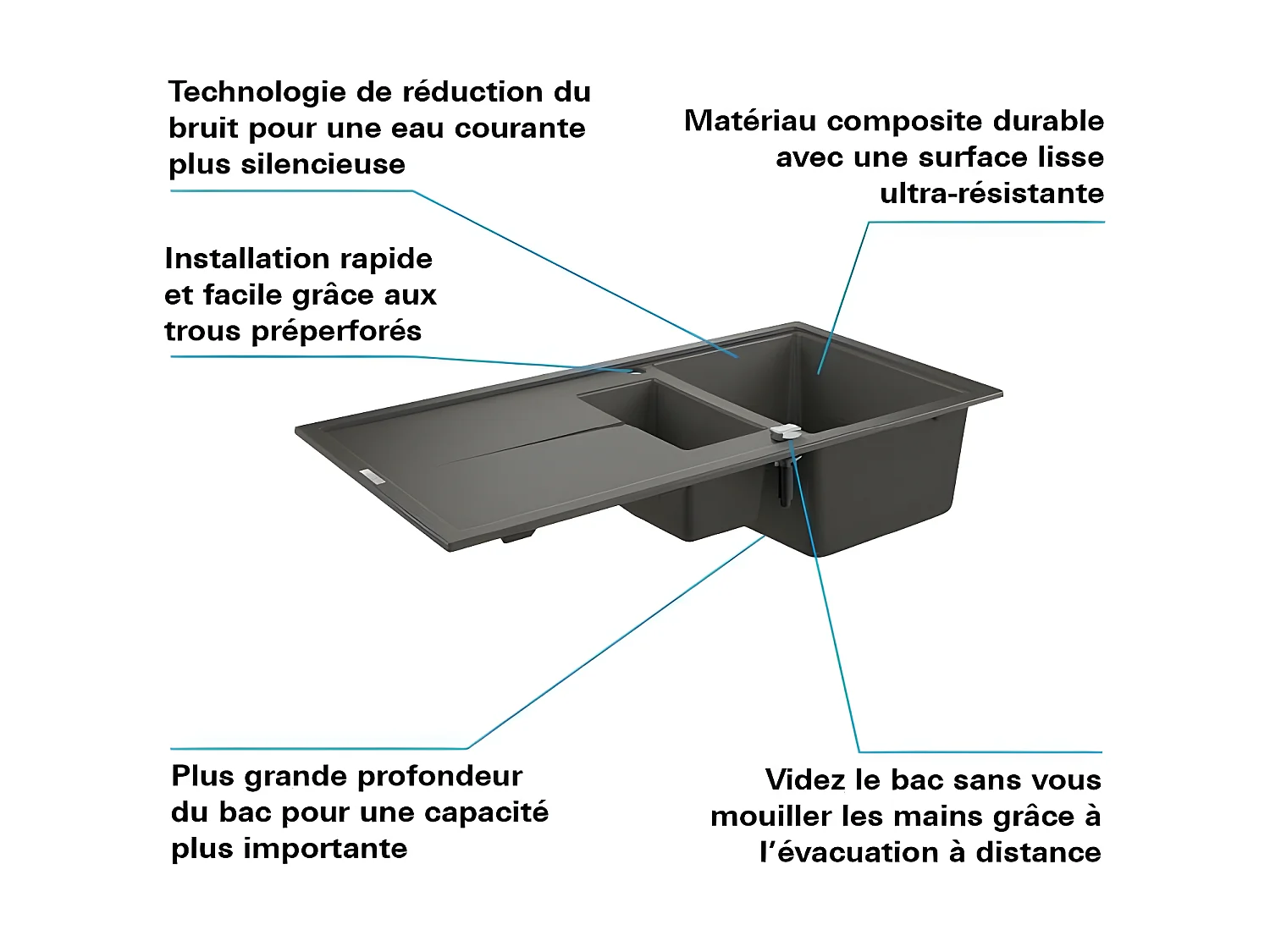 Technologie de réduction du bruit pour une eau courante plus silencieuse

Matériau composite durable avec une surface lisse ultra-résistante

Installation rapide et facile grâce aux trous préperforés

Plus grande profondeur du bac pour une capacité plus importante

Videz le bac sans vous mouiller les mains grâce à l'évacuation à distance