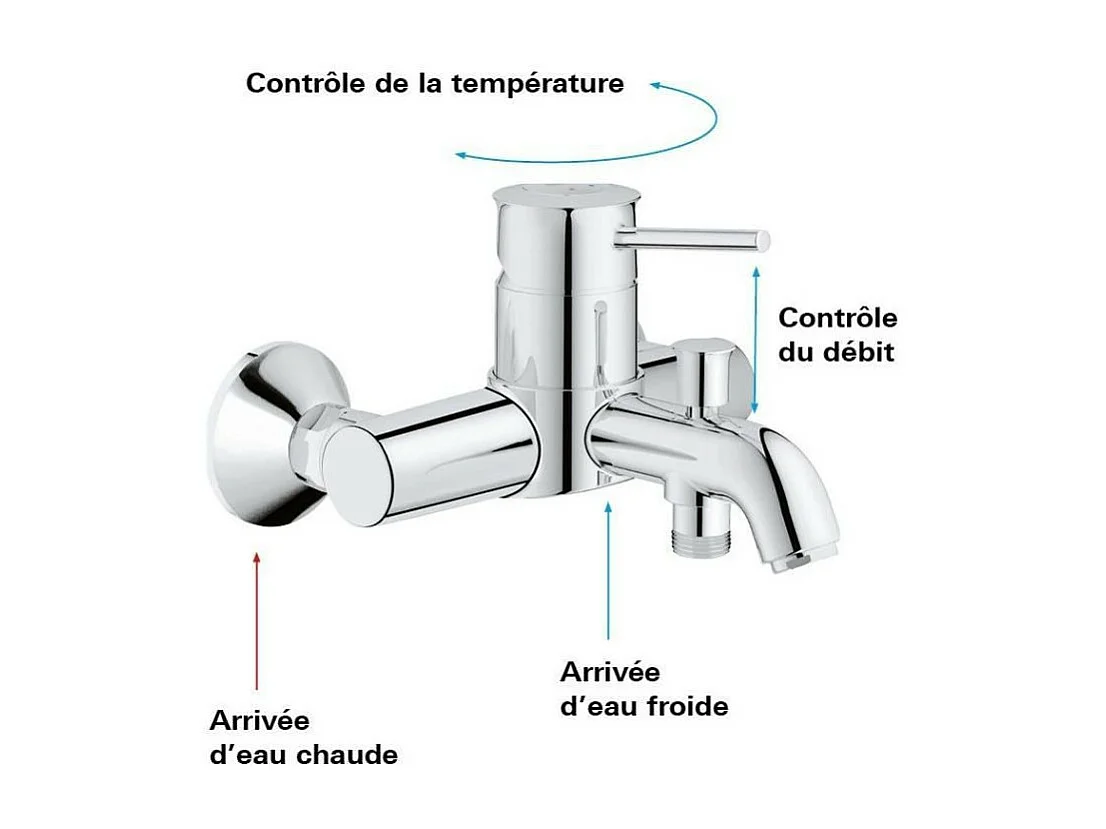 Contrôle de la température

Contrôle du débit

Arrivée d'eau froide

Arrivée d'eau chaude