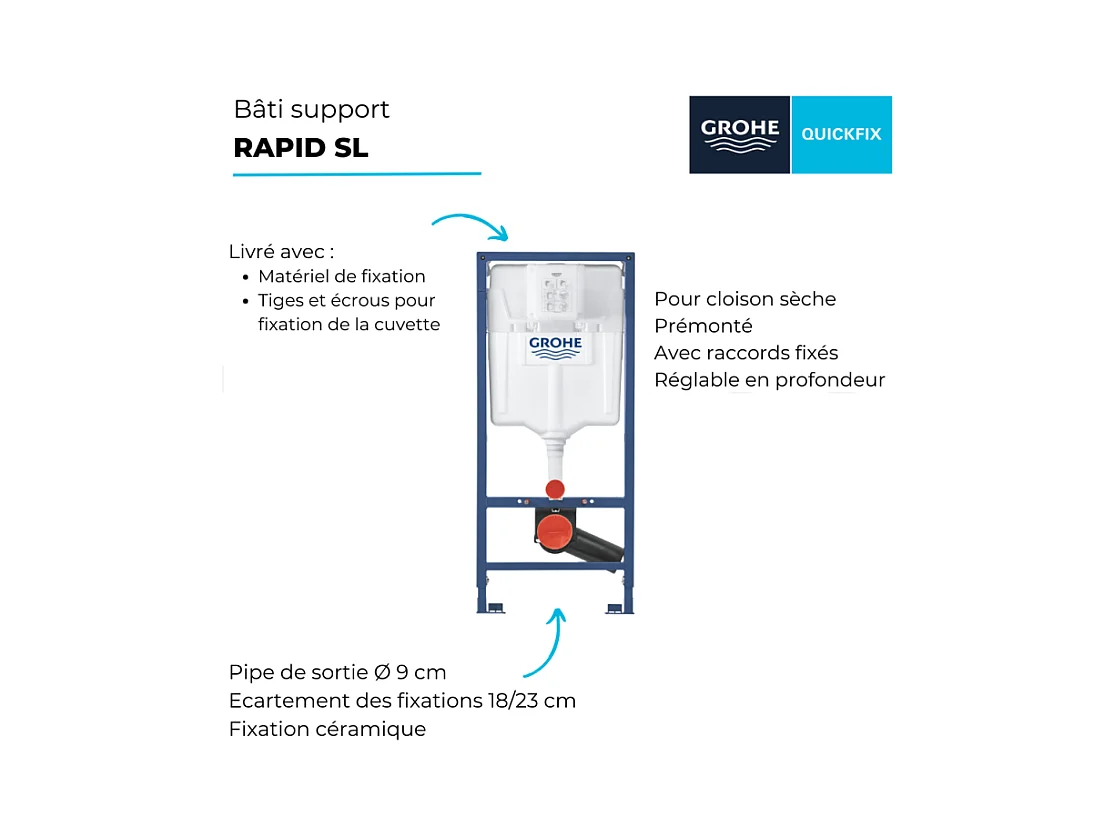 Bâti support
RAPID SL

GROHE QUICKFIX

Livré avec :
• Matériel de fixation
• Tiges et écrous pour fixation de la cuvette

GROHE

Pour cloison sèche
Prémonté
Avec raccords fixés
Réglable en profondeur

Pipe de sortie Ø 9 cm
Ecartement des fixations 18/23 cm
Fixation céramique