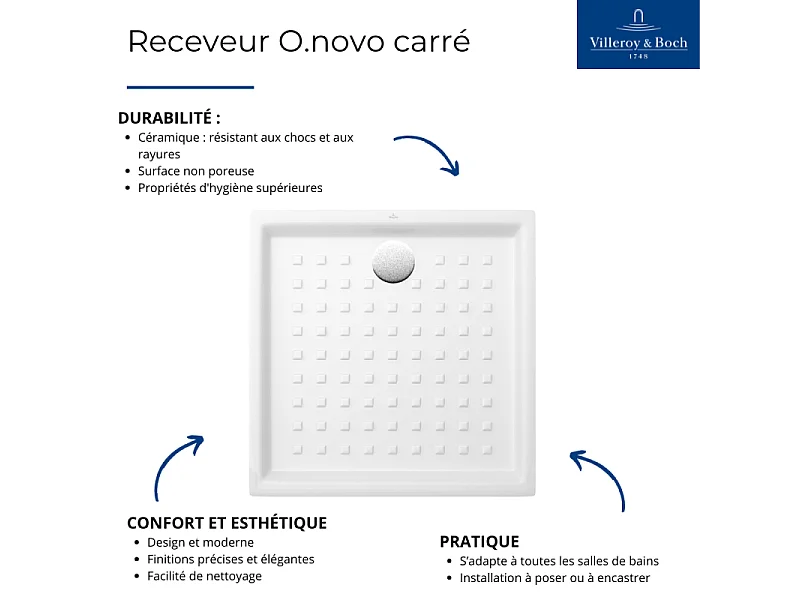 Receveur O.novo carré

Villeroy & Boch
1748

DURABILITÉ :
• Céramique : résistant aux chocs et aux rayures
• Surface non poreuse
• Propriétés d'hygiène supérieures

CONFORT ET ESTHÉTIQUE
• Design et moderne
• Finitions précises et élégantes
• Facilité de nettoyage

PRATIQUE
• S'adapte à toutes les salles de bains
• Installation à poser ou à encastrer