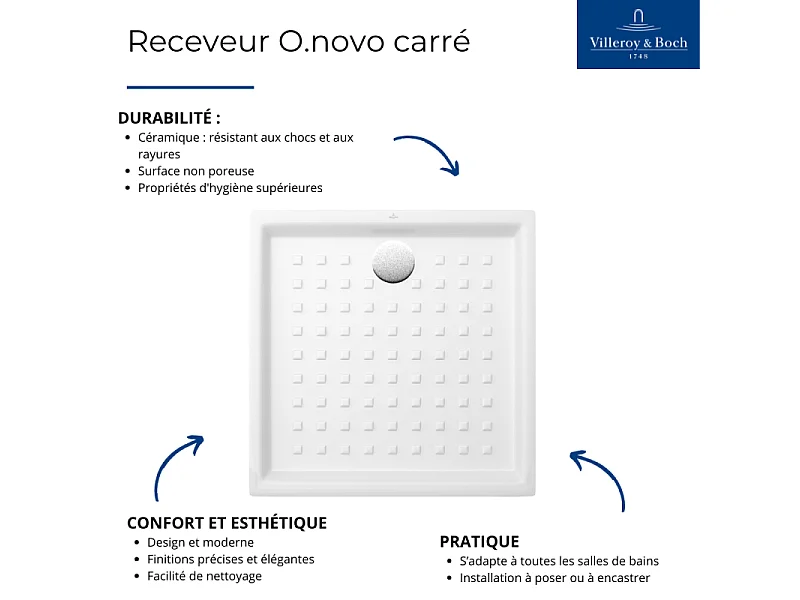 Receveur O.novo carré

Villeroy & Boch
1748

DURABILITÉ :
• Céramique : résistant aux chocs et aux rayures
• Surface non poreuse
• Propriétés d'hygiène supérieures

CONFORT ET ESTHÉTIQUE
• Design et moderne
• Finitions précises et élégantes
• Facilité de nettoyage

PRATIQUE
• S'adapte à toutes les salles de bains
• Installation à poser ou à encastrer