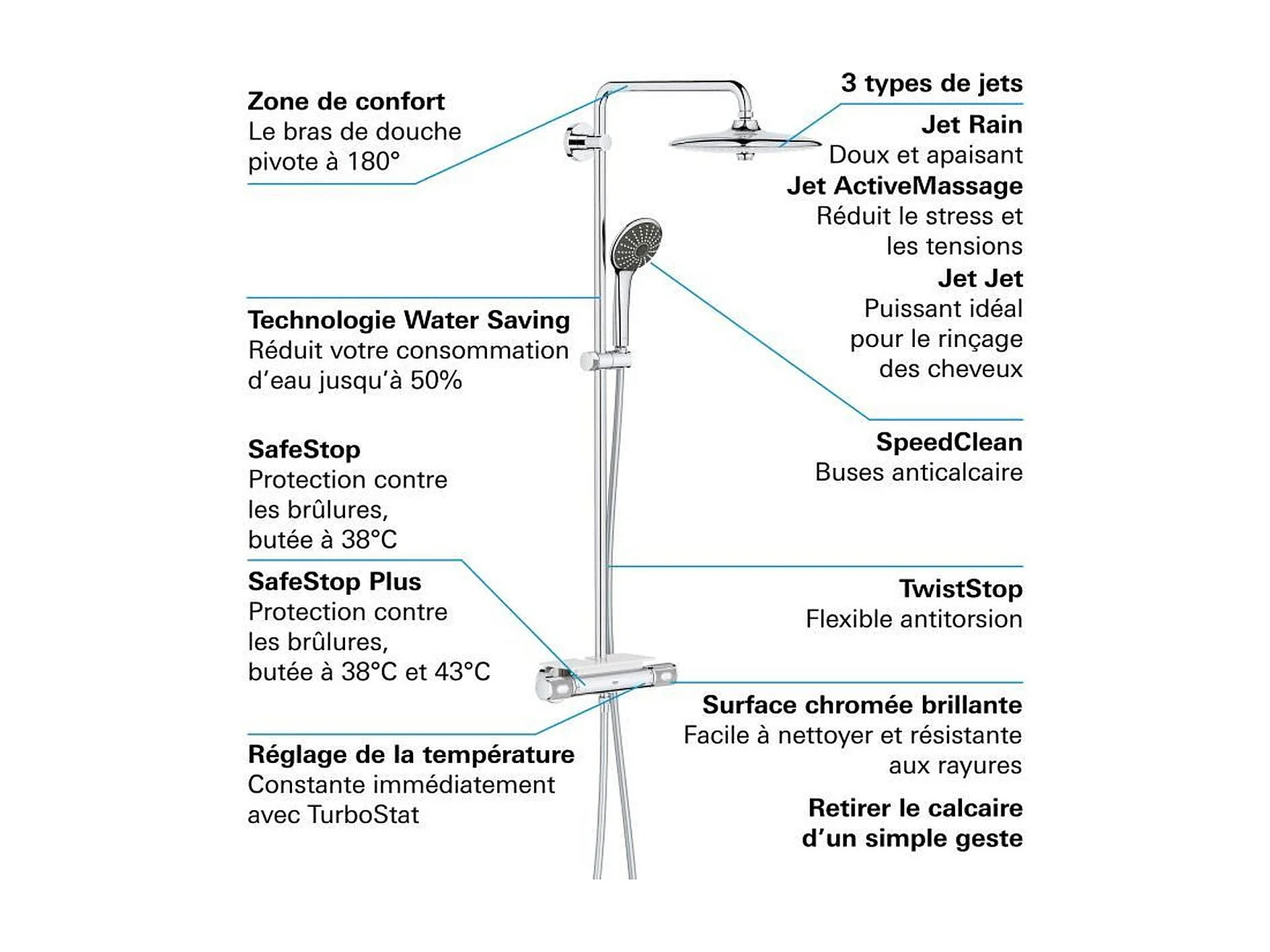 Zone de confort
Le bras de douche pivote à 180°

Technologie Water Saving
Réduit votre consommation d'eau jusqu'à 50%

SafeStop
Protection contre les brûlures, butée à 38°C

SafeStop Plus
Protection contre les brûlures, butée à 38°C et 43°C

Réglage de la température
Constante immédiatement avec TurboStat

3 types de jets

Jet Rain
Doux et apaisant

Jet ActiveMassage
Réduit le stress et les tensions

Jet Jet
Puissant idéal pour le rinçage des cheveux

SpeedClean
Buses anticalcaire

TwistStop
Flexible antitorsion

Surface chromée brillante
Facile à nettoyer et résistante aux rayures

Retirer le calcaire d'un simple geste