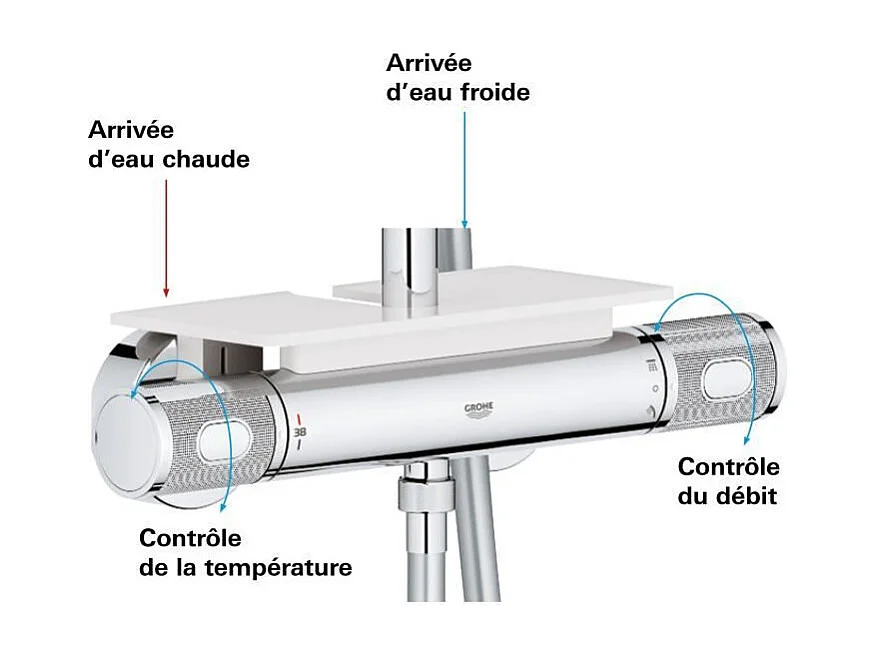 Arrivée d'eau froide

Arrivée d'eau chaude

GROHE

38

Contrôle du débit

Contrôle de la température