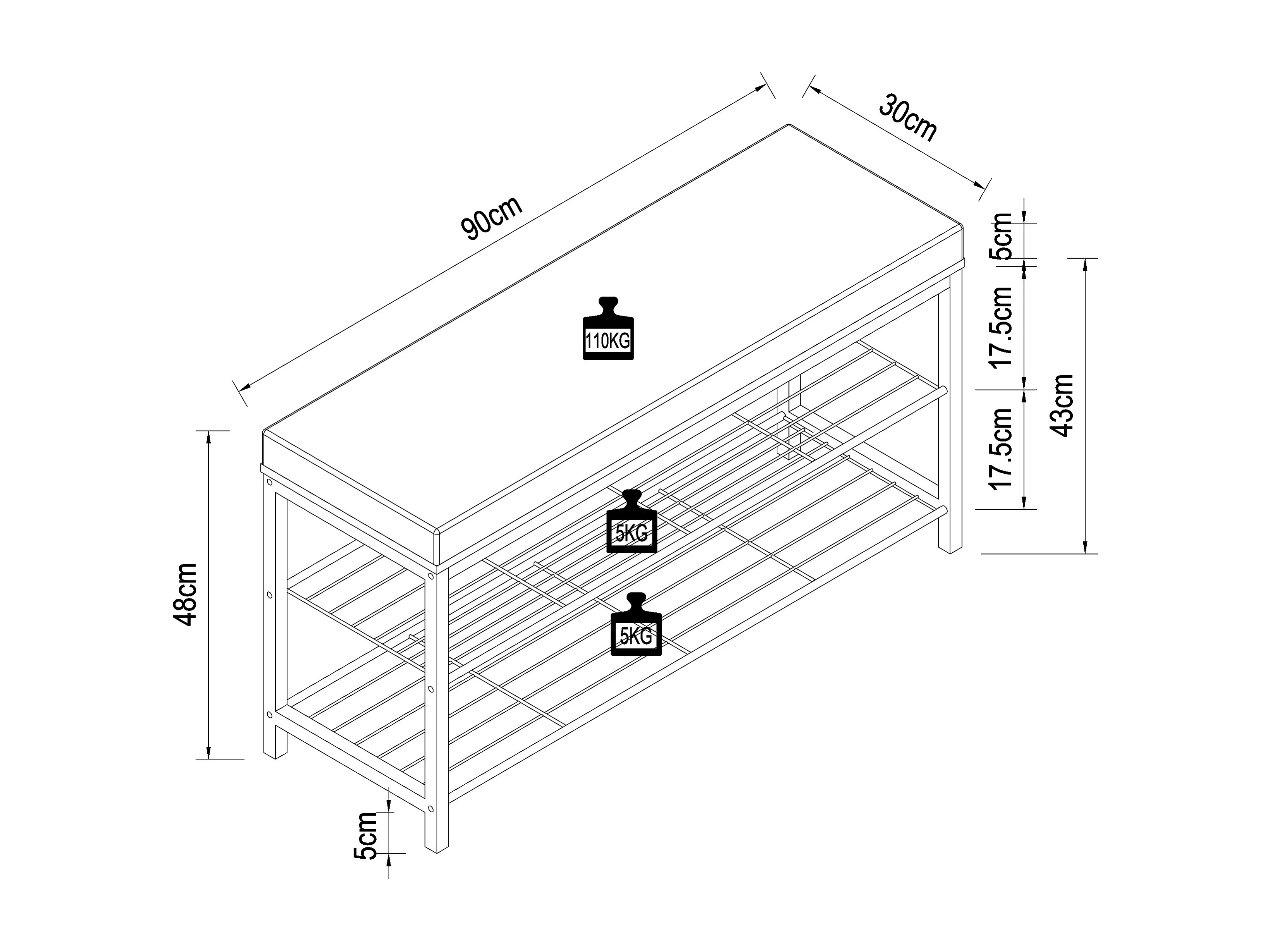 90cm

30cm

5cm

17.5cm

17.5cm

43cm

110KG

5KG

5KG

48cm

5cm