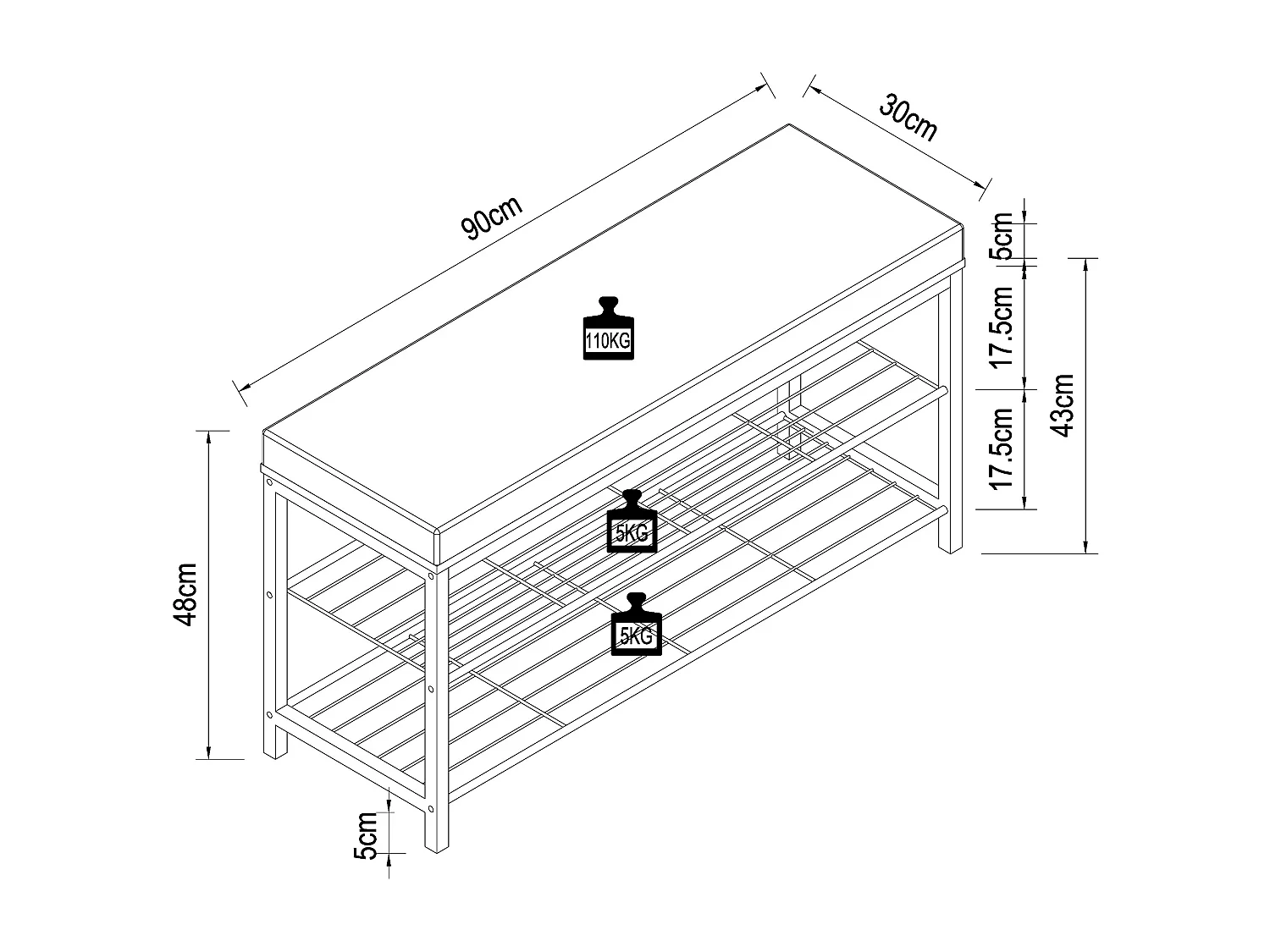 90cm
30cm
5cm
17.5cm
17.5cm
43cm
110KG
5KG
5KG
48cm
5cm