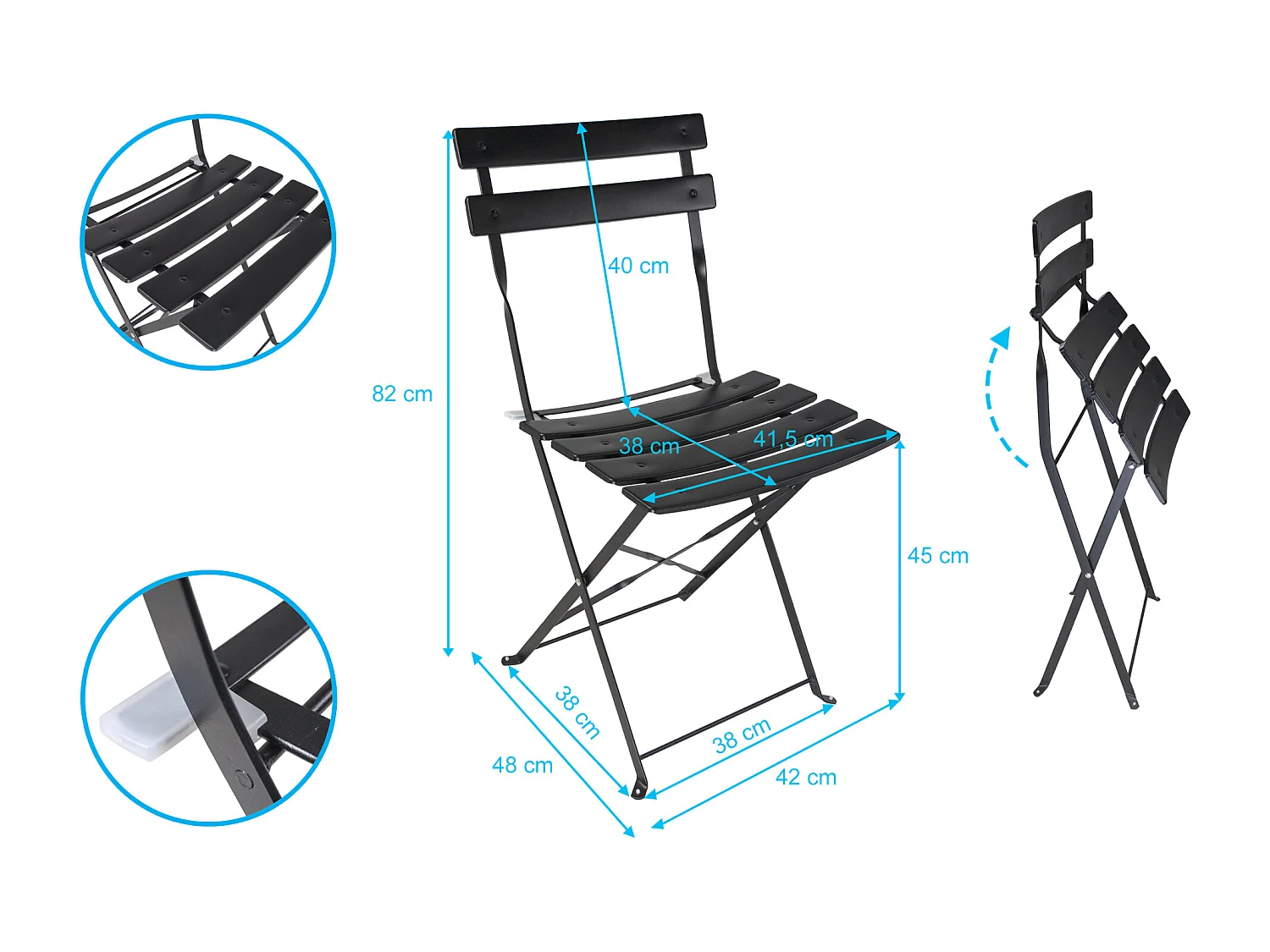 40 cm

82 cm

38 cm

41,5 cm

45 cm

38 cm

48 cm

38 cm

42 cm