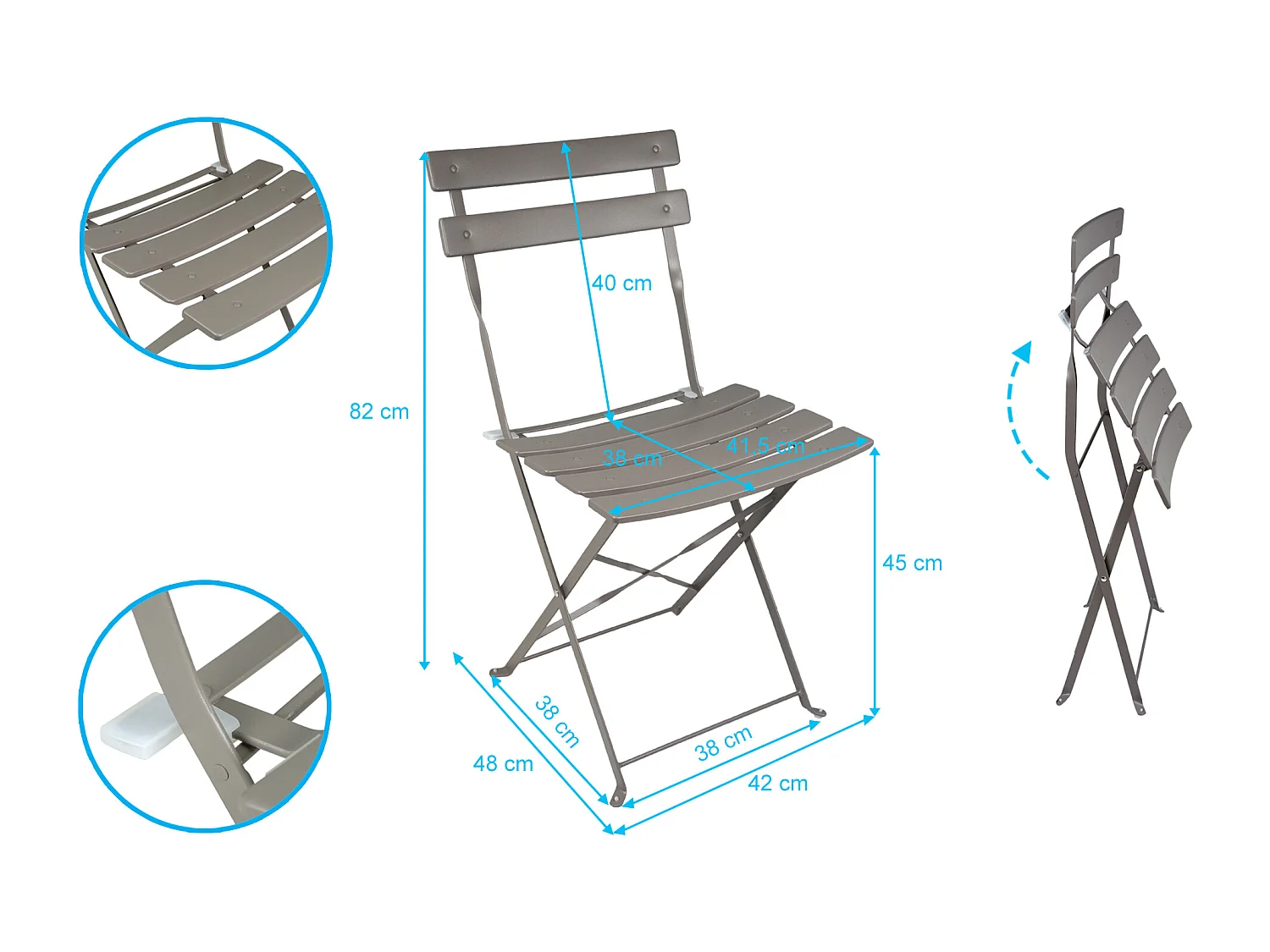 40 cm

82 cm

38 cm

41,5 cm

45 cm

38 cm

48 cm

38 cm

42 cm