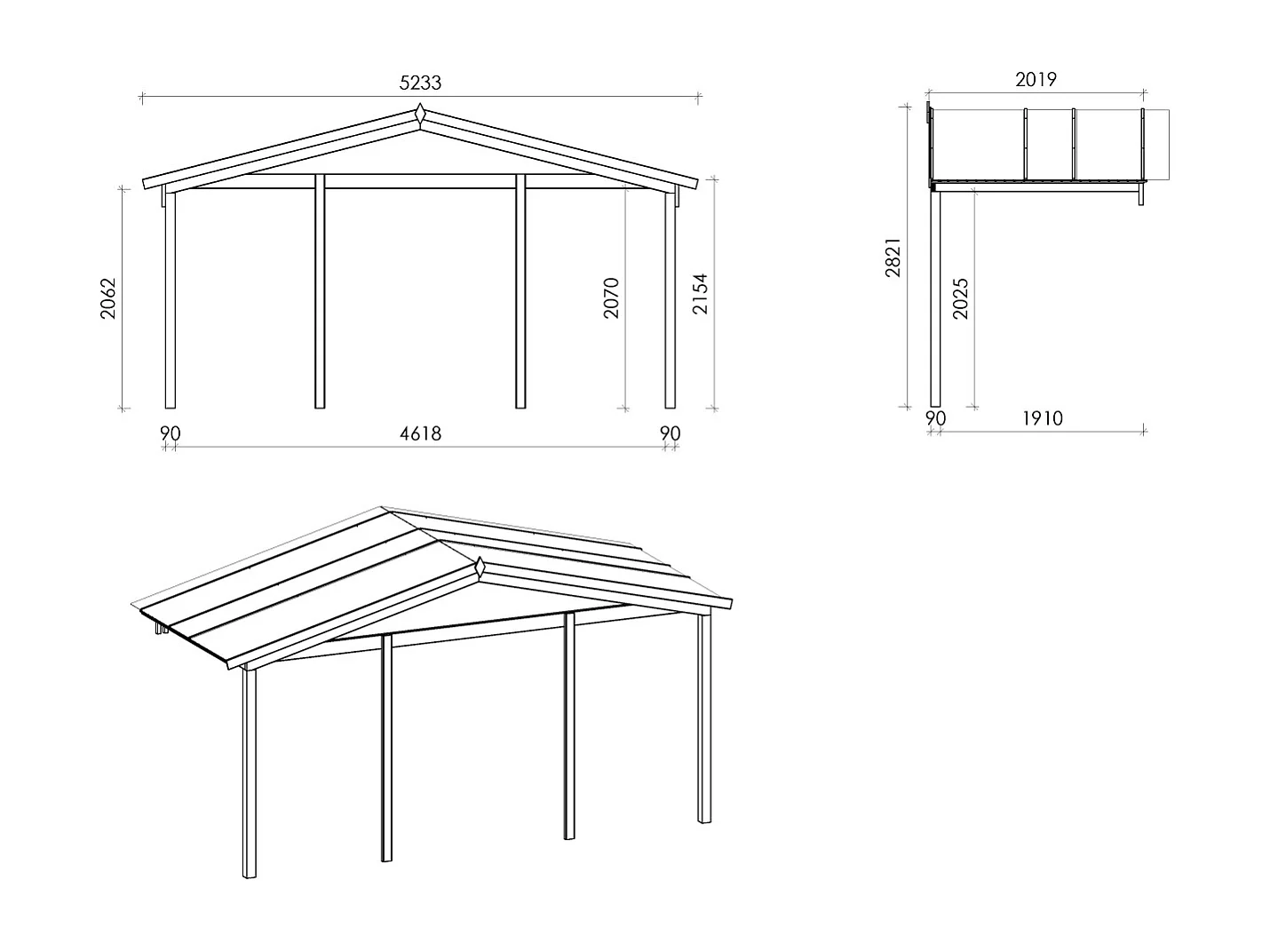 5233
2062
2070
2154
90
4618
90
2019
2821
2025
90
1910