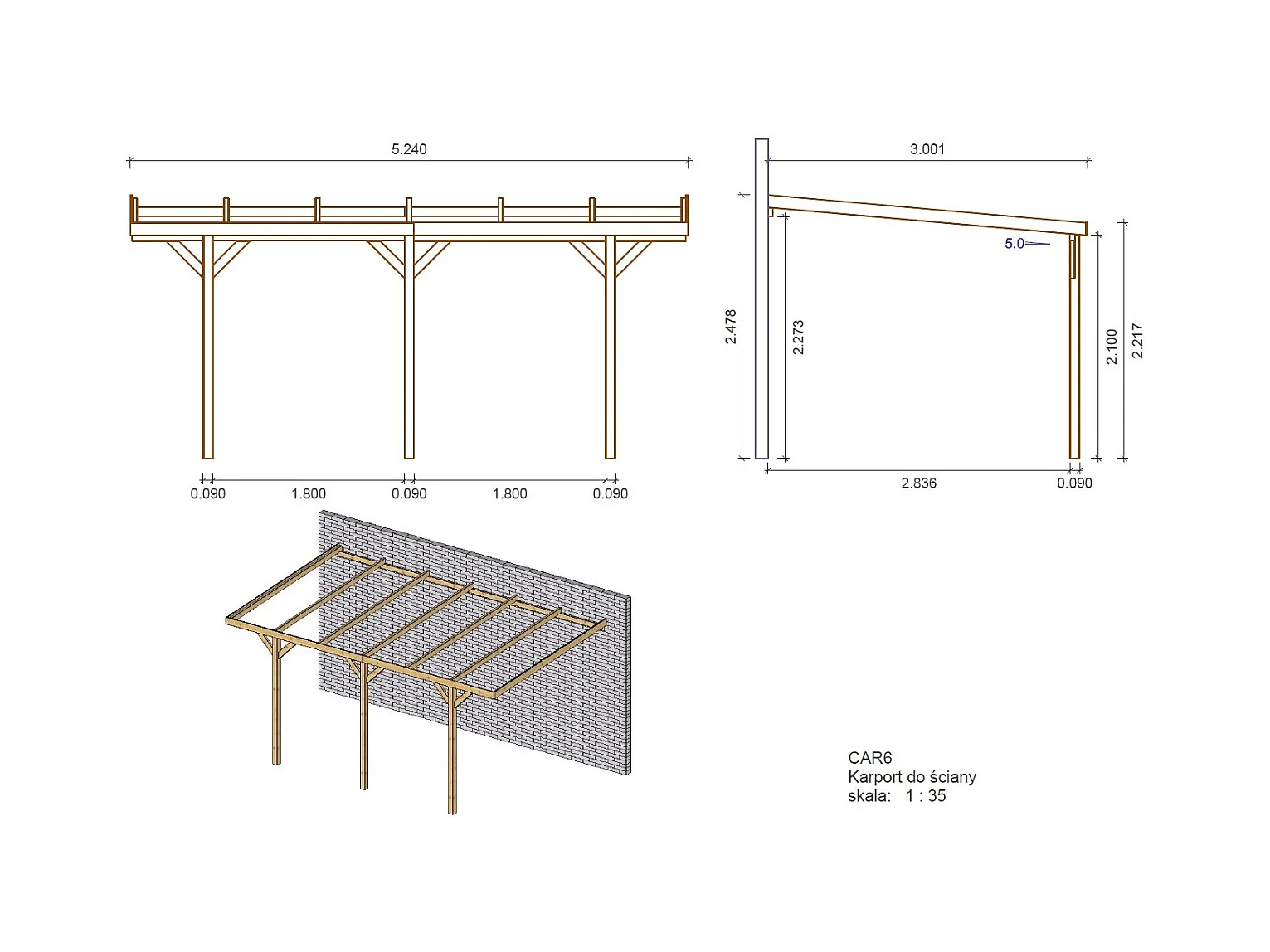 5.240

0.090 1.800 0.090 1.800 0.090

3.001

5.0

2.478

2.273

2.100

2.217

2.836 0.090

CAR6
Karport do ściany
skala: 1 : 35