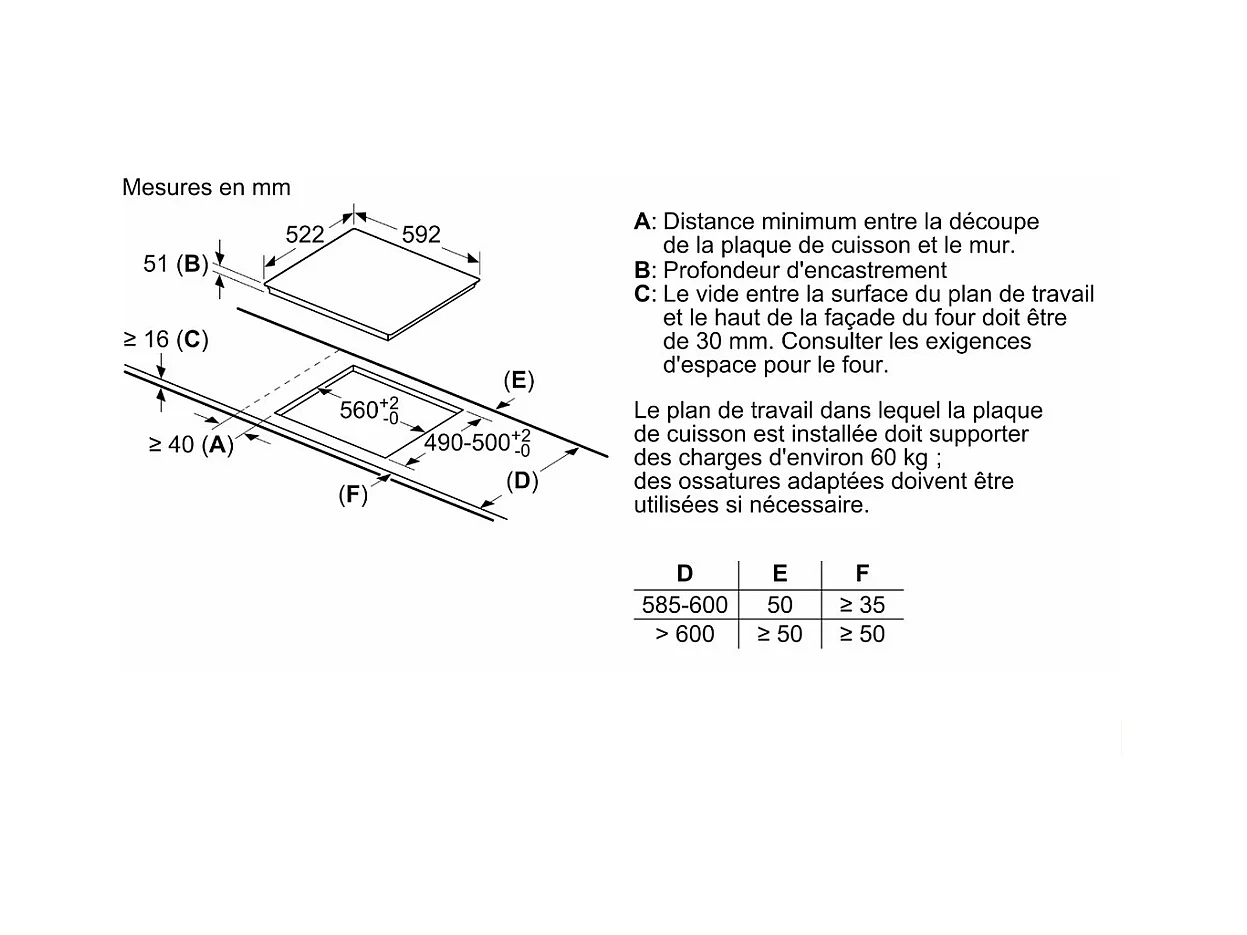 Mesures en mm

522

592

51 (B)

≥ 16 (C)

(E)

$560^{+2}_{-0}$

≥ 40 (A)

$490\text{-}500^{+2}_{-0}$

(D)

(F)

A: Distance minimum entre la découpe de la plaque de cuisson et le mur.
B: Profondeur d'encastrement
C: Le vide entre la surface du plan de travail et le haut de la façade du four doit être de 30 mm. Consulter les exigences d'espace pour le four.

Le plan de travail dans lequel la plaque de cuisson est installée doit supporter des charges d'environ 60 kg ; des ossatures adaptées doivent être utilisées si nécessaire.

| D | E | F |
|---|---|---|
| 585-600 | 50 | ≥ 35 |
| > 600 | ≥ 50 | ≥ 50 |