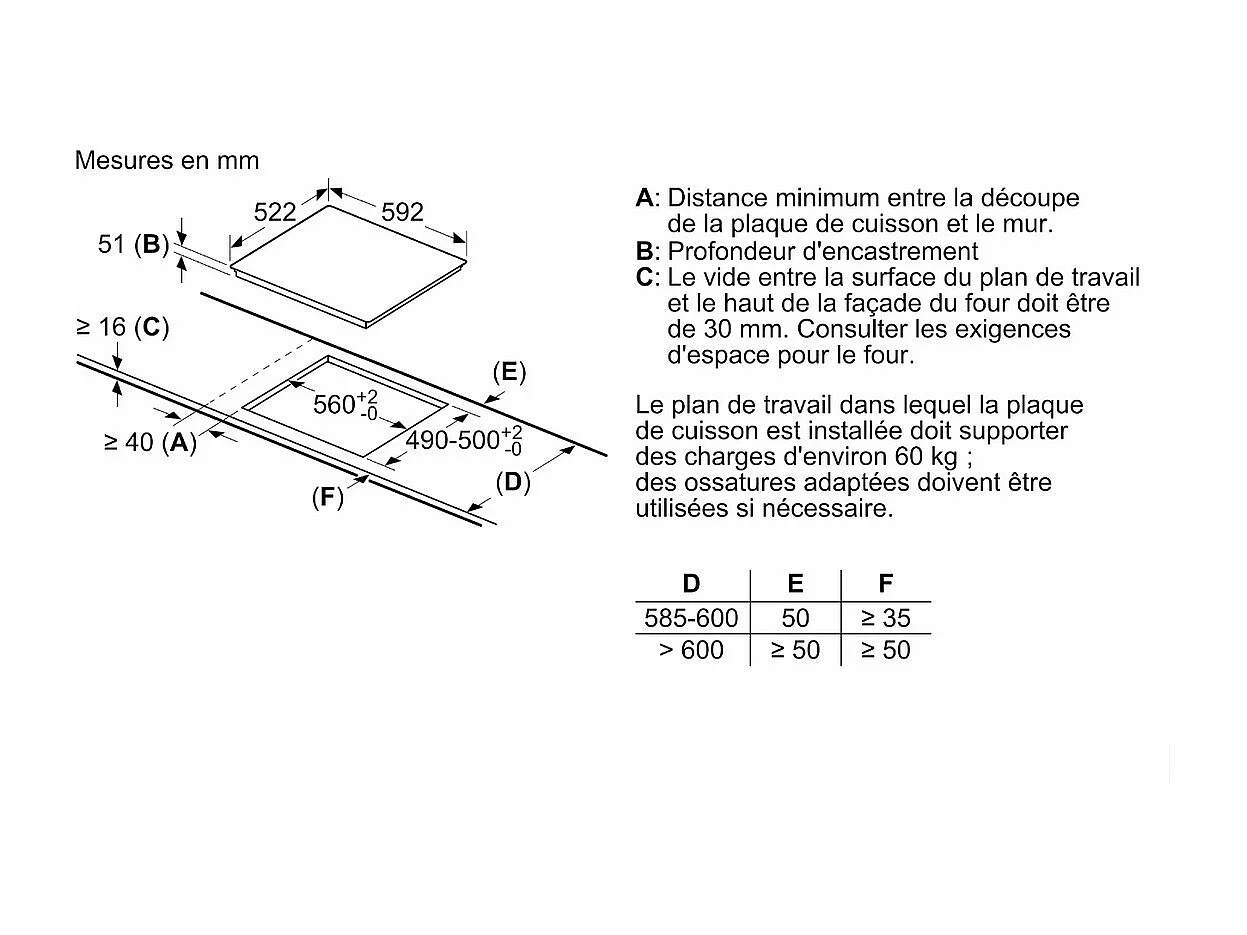 Mesures en mm

522
592
51 (B)
≥ 16 (C)
(E)
$560^{+2}_{-0}$
≥ 40 (A)
$490\text{-}500^{+2}_{-0}$
(D)
(F)

A: Distance minimum entre la découpe de la plaque de cuisson et le mur.
B: Profondeur d'encastrement
C: Le vide entre la surface du plan de travail et le haut de la façade du four doit être de 30 mm. Consulter les exigences d'espace pour le four.

Le plan de travail dans lequel la plaque de cuisson est installée doit supporter des charges d'environ 60 kg ;
des ossatures adaptées doivent être utilisées si nécessaire.

| D | E | F |
|---|---|---|
| 585-600 | 50 | ≥ 35 |
| > 600 | ≥ 50 | ≥ 50 |