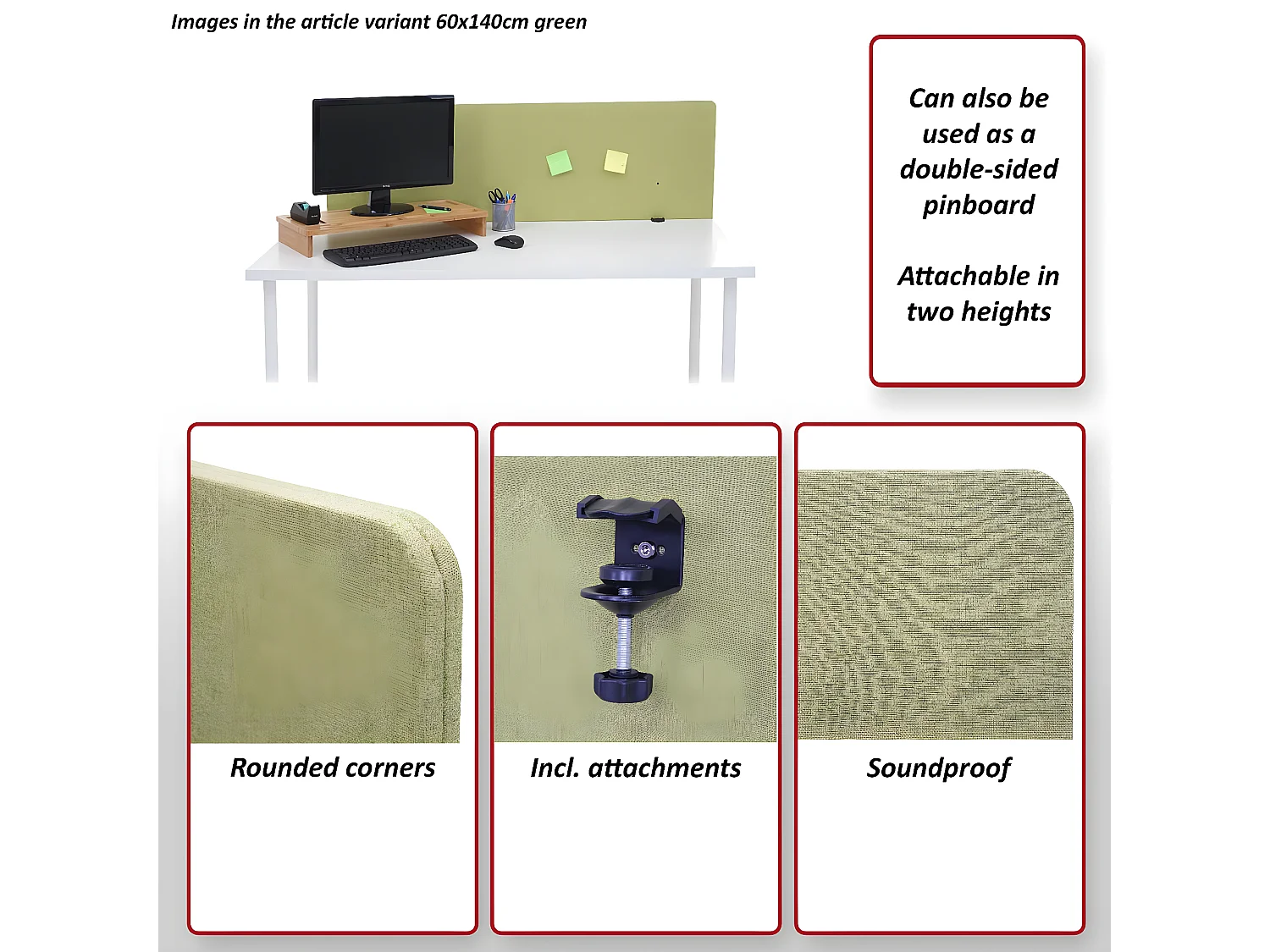 Images in the article variant 60x140cm green

Can also be used as a double-sided pinboard

Attachable in two heights

Rounded corners

Incl. attachments

Soundproof