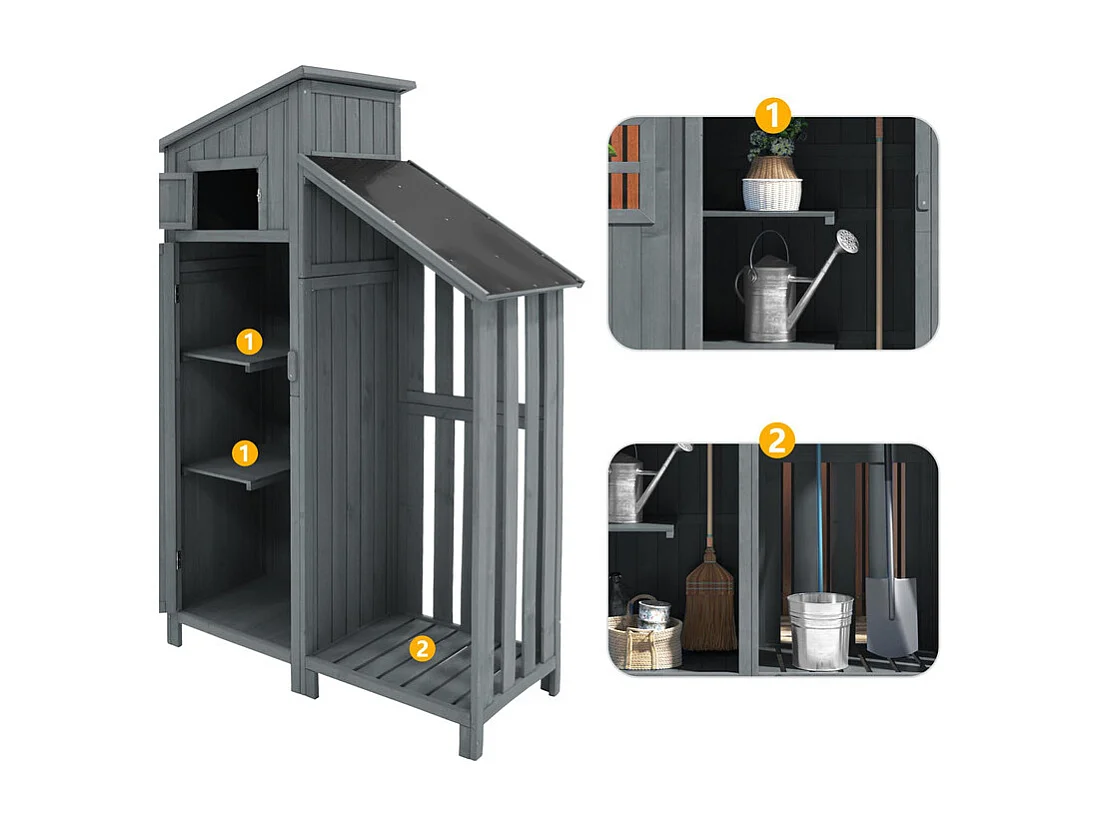 1
1
2
1
2