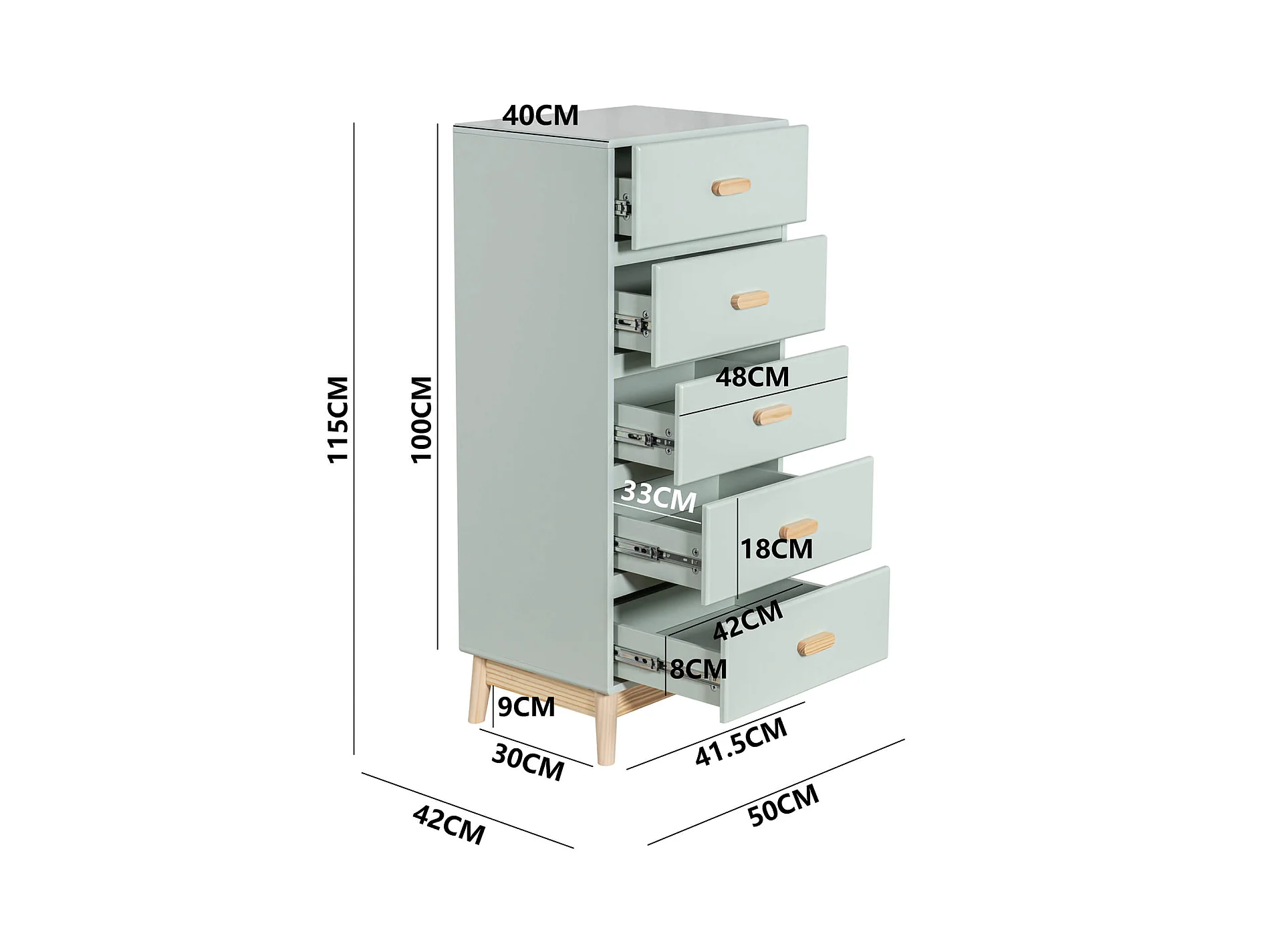 40CM
115CM
100CM
48CM
33CM
18CM
42CM
8CM
9CM
30CM
41.5CM
42CM
50CM