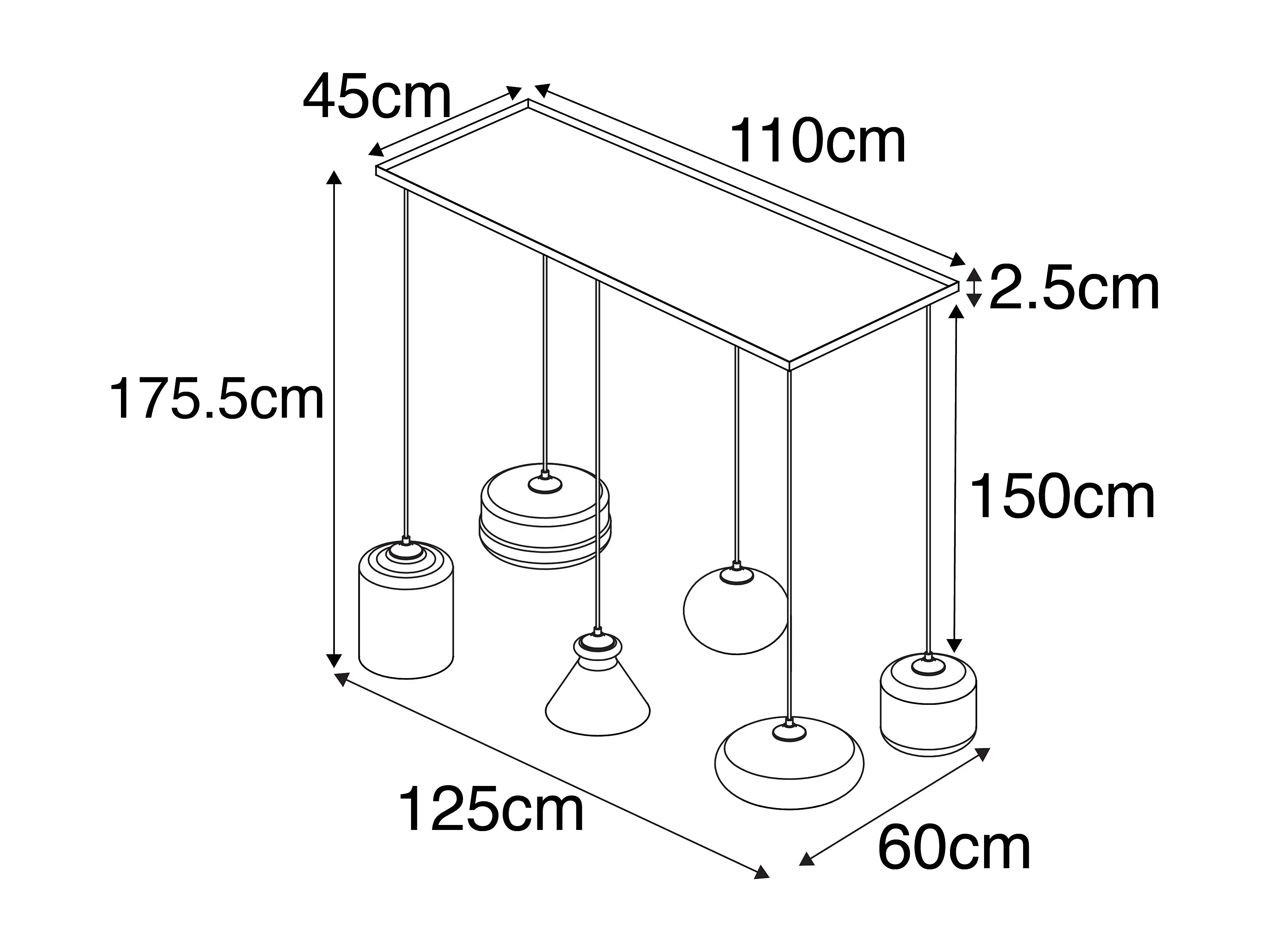 45cm
110cm
2.5cm
175.5cm
150cm
125cm
60cm