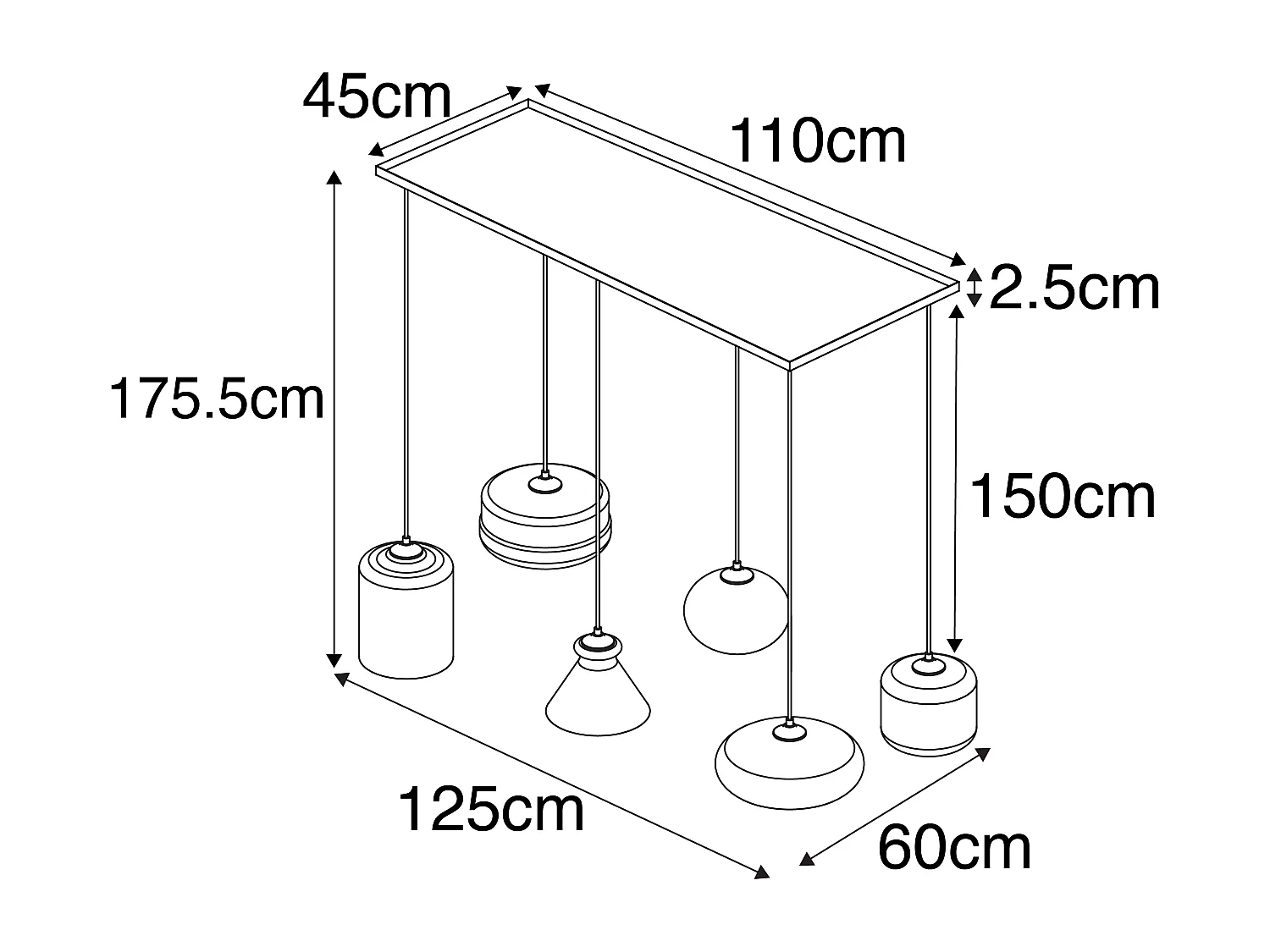 45cm
110cm
2.5cm
175.5cm
150cm
125cm
60cm