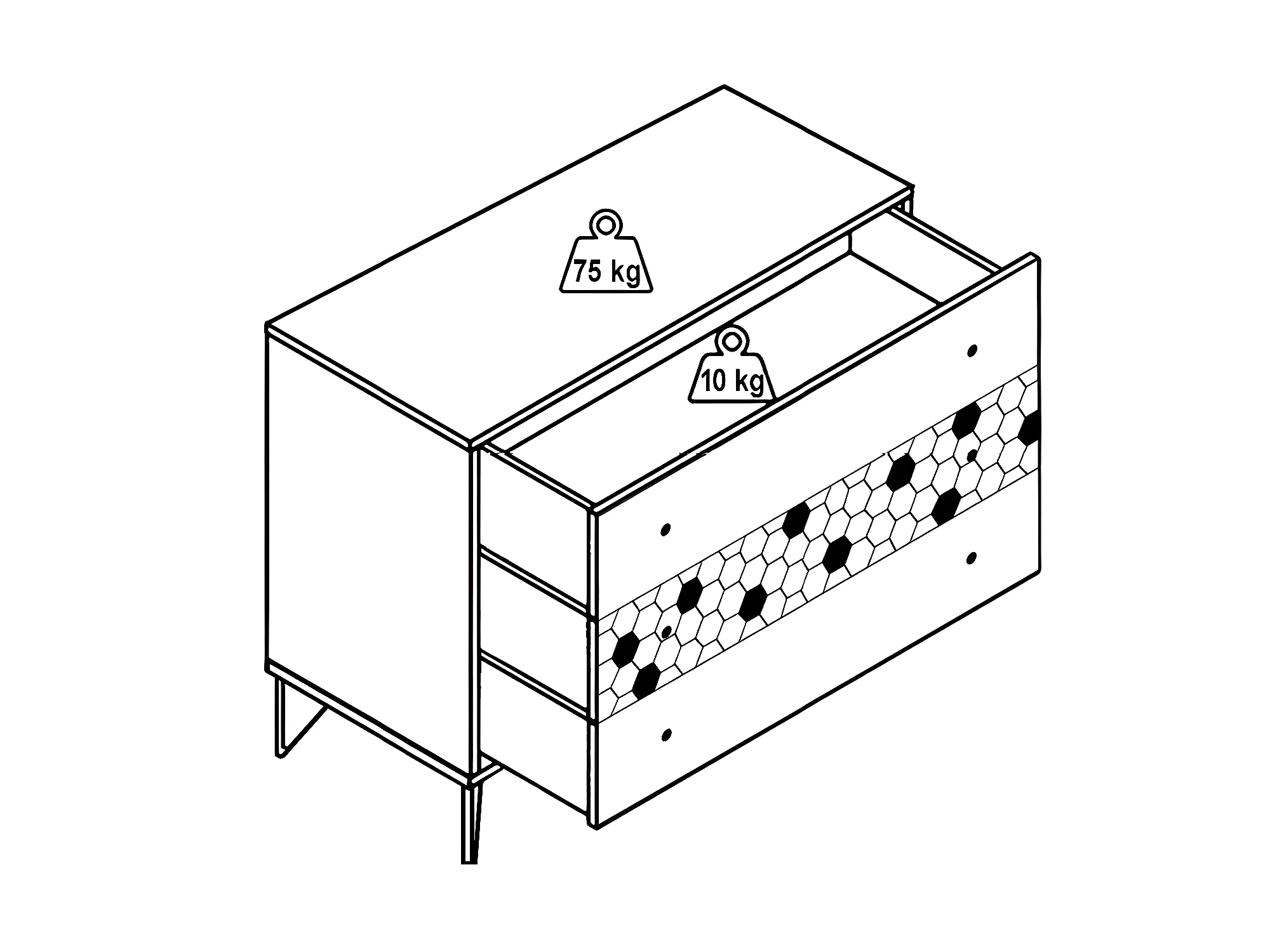 75 kg

10 kg