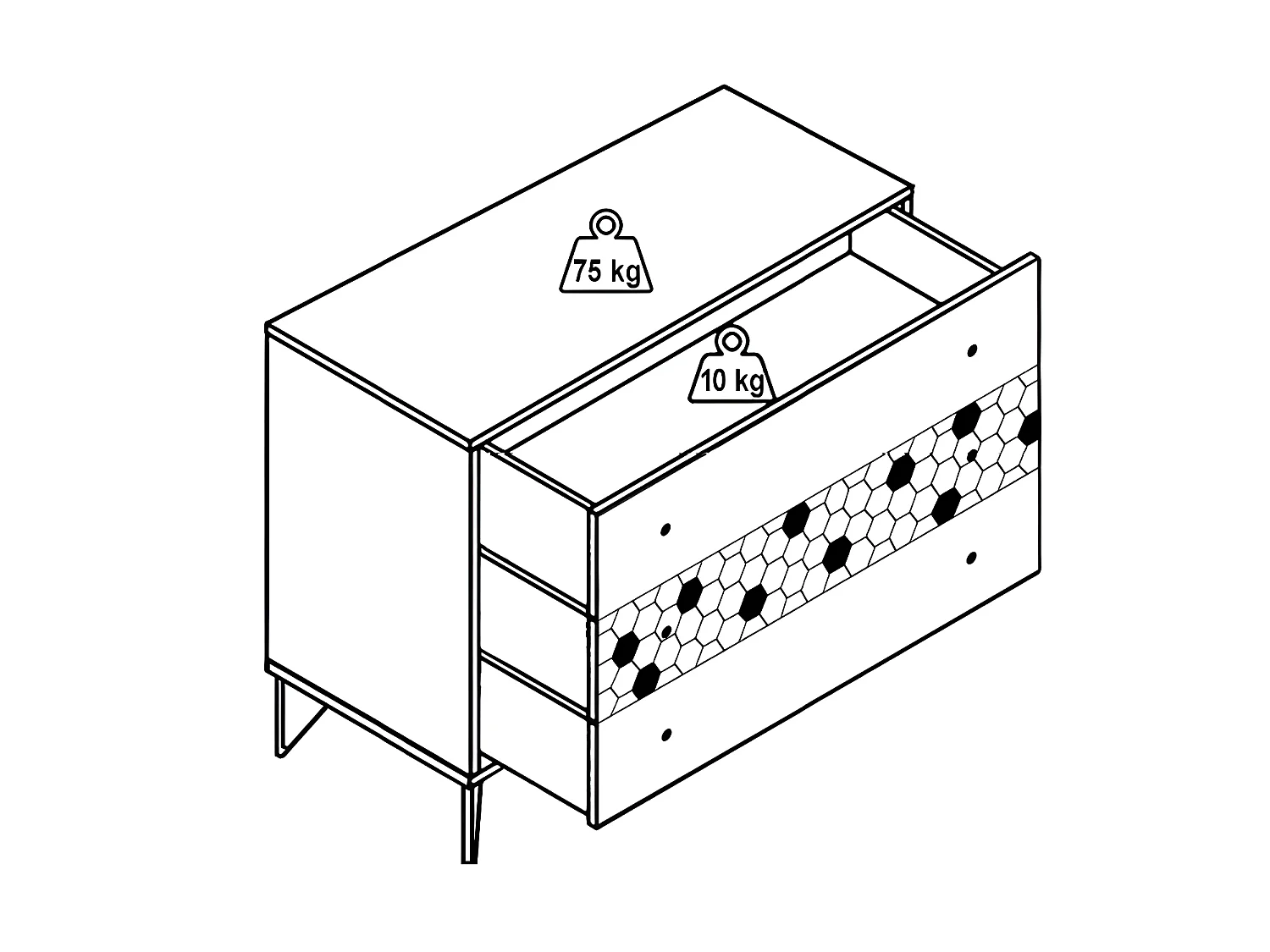 75 kg

10 kg