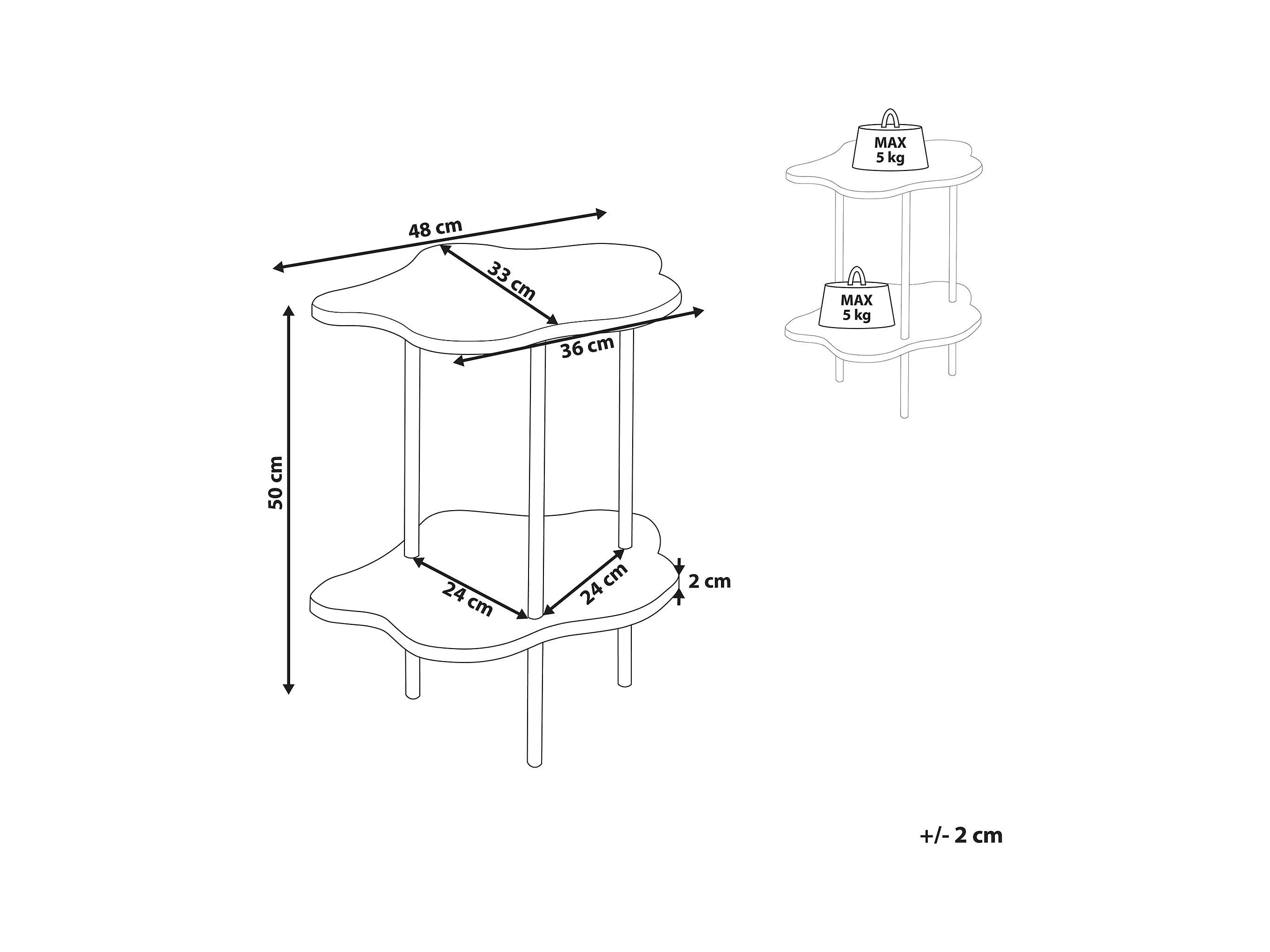 48 cm

33 cm

36 cm

50 cm

24 cm

24 cm

2 cm

MAX
5 kg

MAX
5 kg

+/- 2 cm