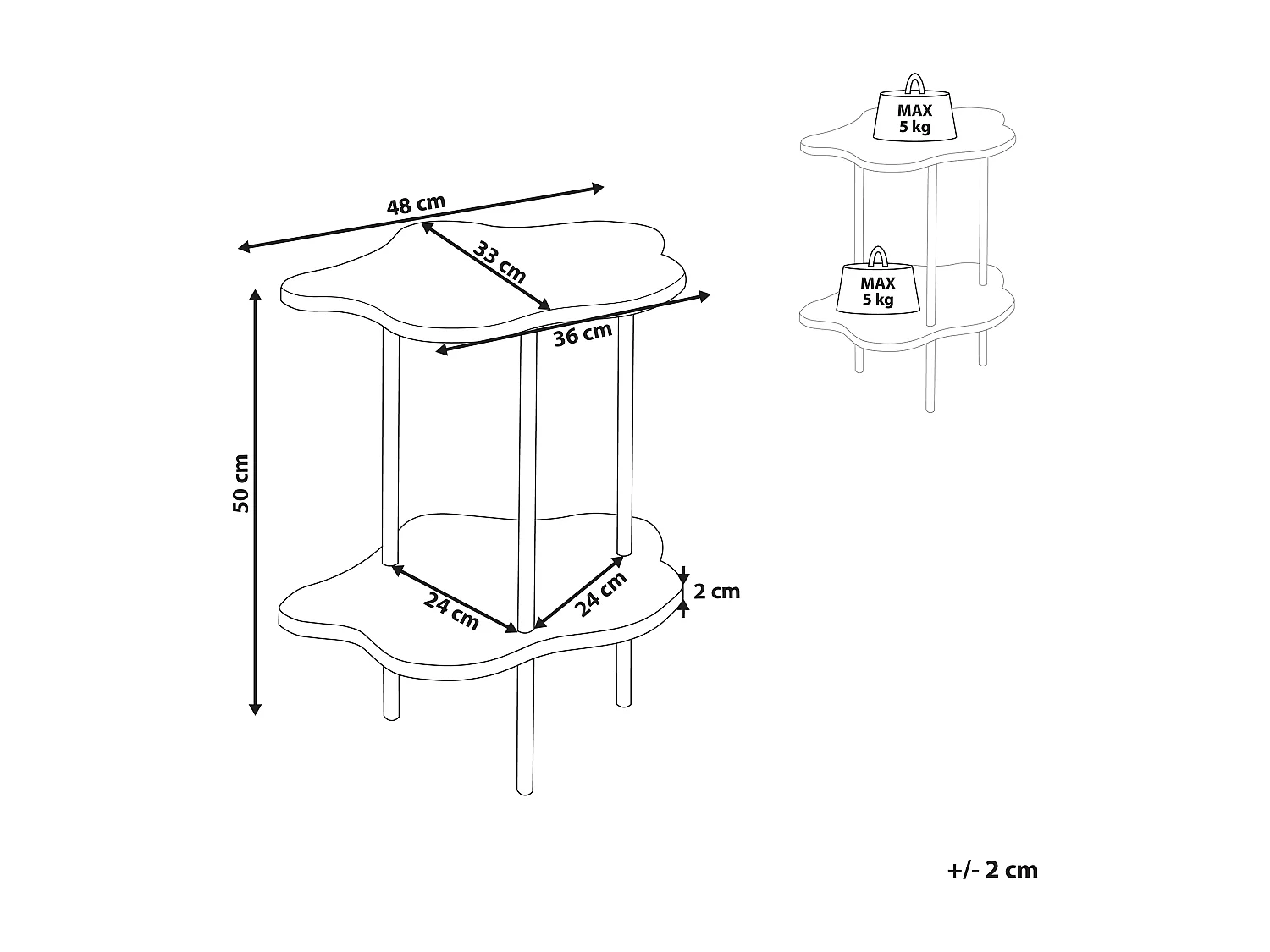 48 cm
33 cm
36 cm
50 cm
24 cm
24 cm
2 cm

MAX
5 kg

MAX
5 kg

+/- 2 cm