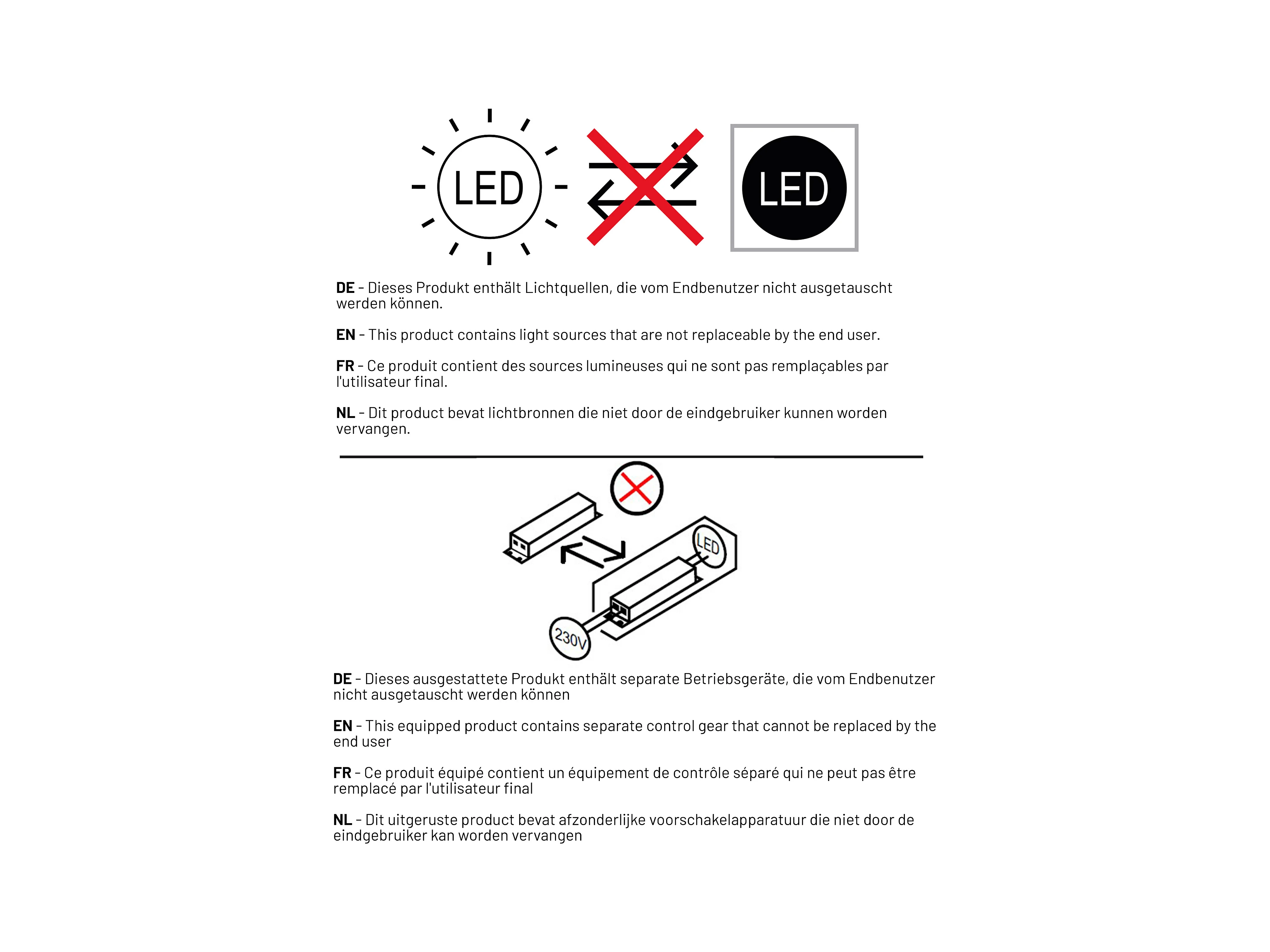 LED

LED

DE - Dieses Produkt enthält Lichtquellen, die vom Endbenutzer nicht ausgetauscht werden können.

EN - This product contains light sources that are not replaceable by the end user.

FR - Ce produit contient des sources lumineuses qui ne sont pas remplaçables par l'utilisateur final.

NL - Dit product bevat lichtbronnen die niet door de eindgebruiker kunnen worden vervangen.

LED

230V

DE - Dieses ausgestattete Produkt enthält separate Betriebsgeräte, die vom Endbenutzer nicht ausgetauscht werden können

EN - This equipped product contains separate control gear that cannot be replaced by the end user

FR - Ce produit équipé contient un équipement de contrôle séparé qui ne peut pas être remplacé par l'utilisateur final

NL - Dit uitgeruste product bevat afzonderlijke voorschakelapparatuur die niet door de eindgebruiker kan worden vervangen