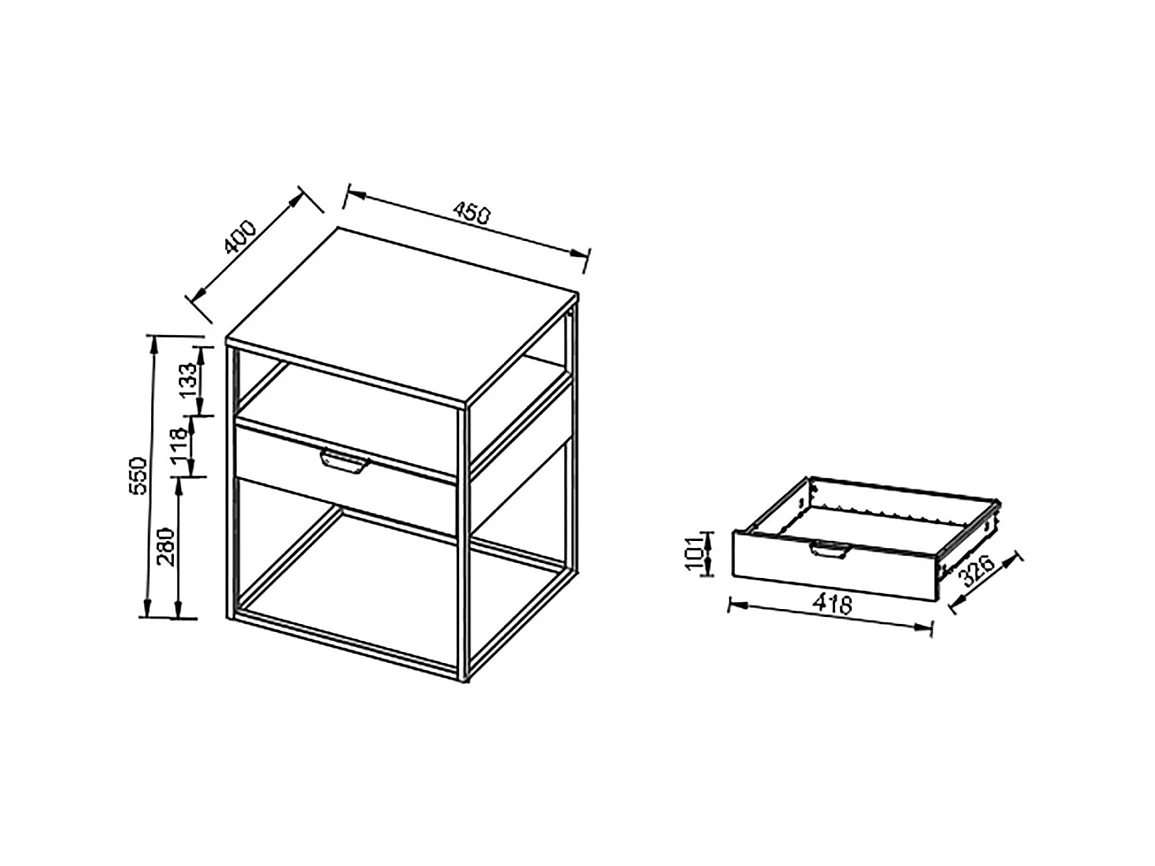 400
450
550
133
118
280
101
418
326